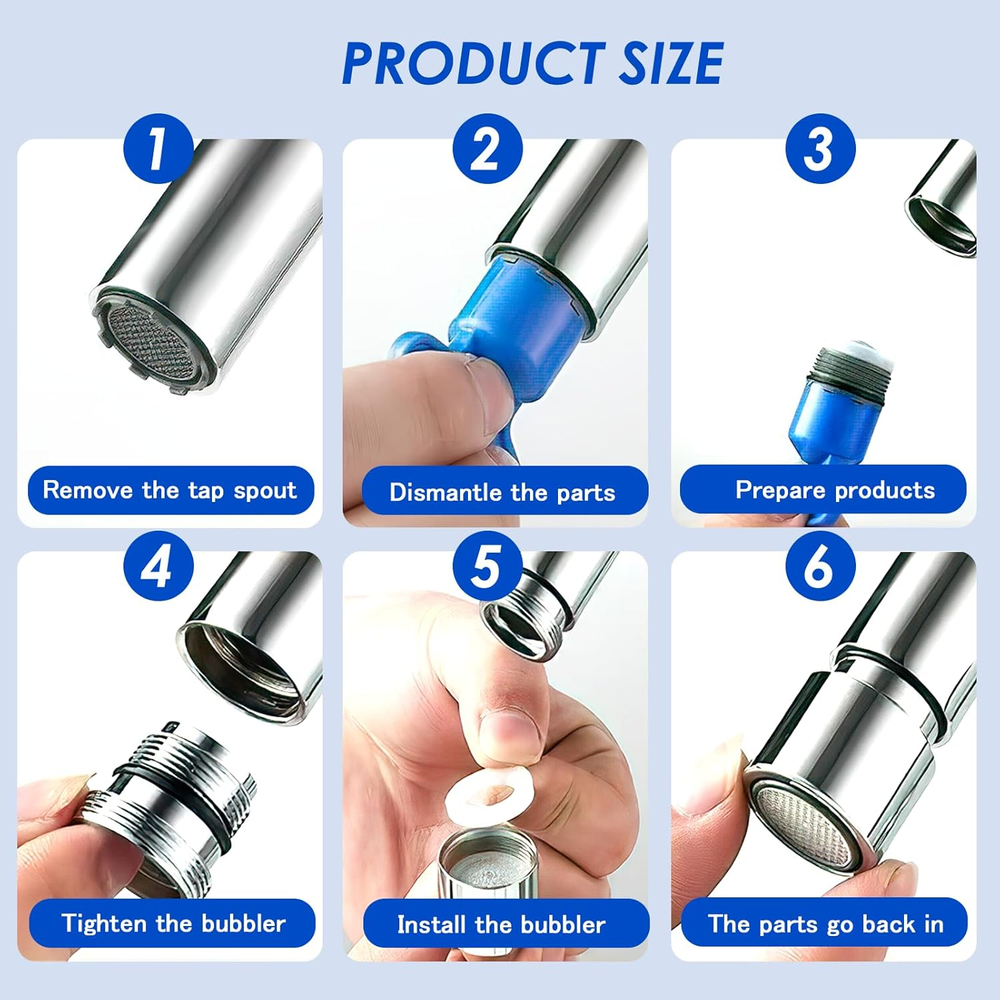 PRODUCT SIZE

1
Remove the tap spout

2
Dismantle the parts

3
Prepare products

4
Tighten the bubbler

5
Install the bubbler

6
The parts go back in