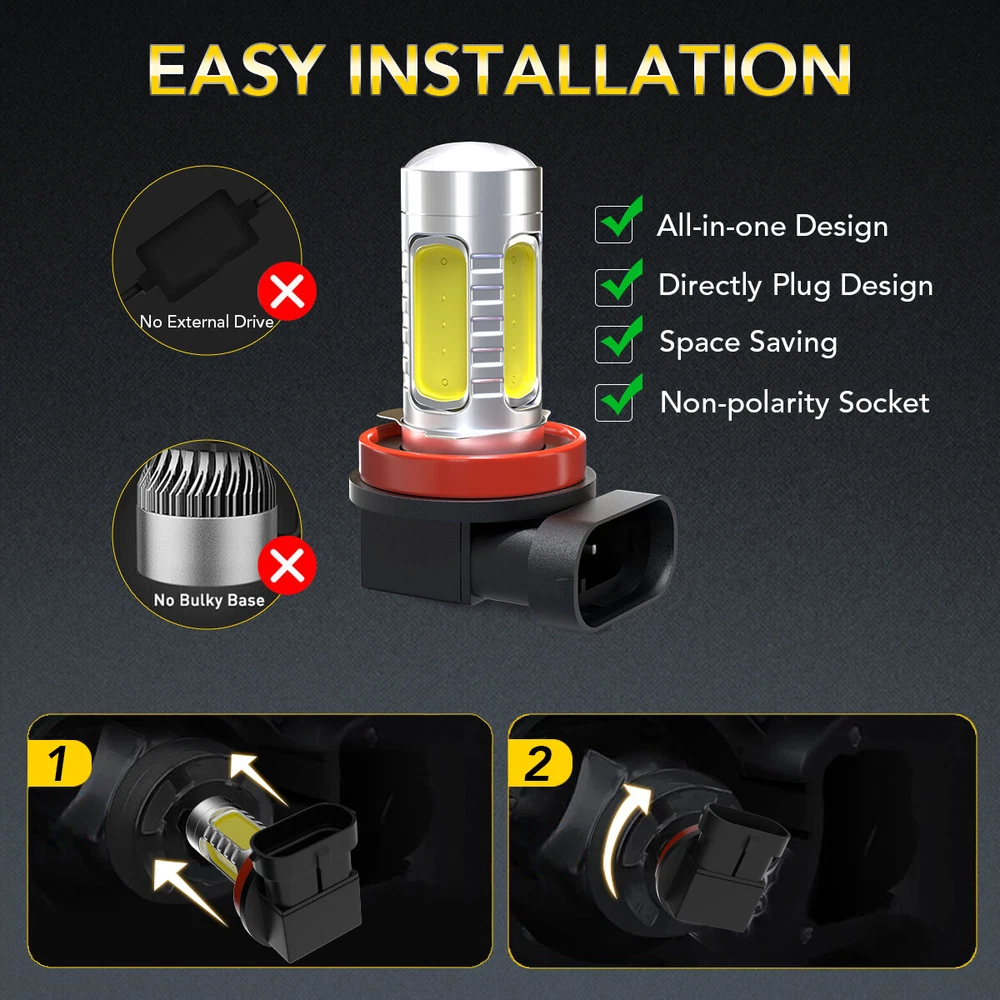 EASY INSTALLATION

No External Drive

No Bulky Base

All-in-one Design
Directly Plug Design
Space Saving
Non-polarity Socket

1

2