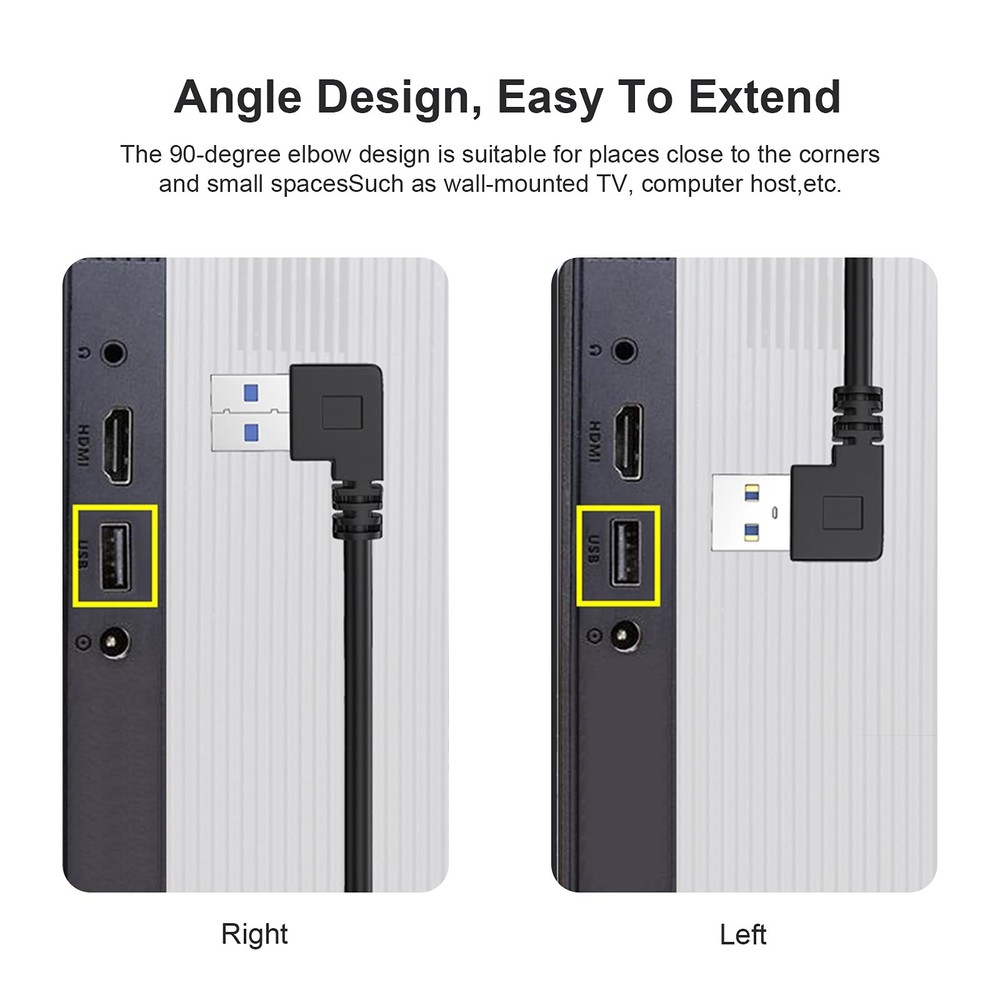 Angle Design, Easy To Extend

The 90-degree elbow design is suitable for places close to the corners and small spacesSuch as wall-mounted TV, computer host,etc.

HDMI

USB

Right

HDMI

USB

Left