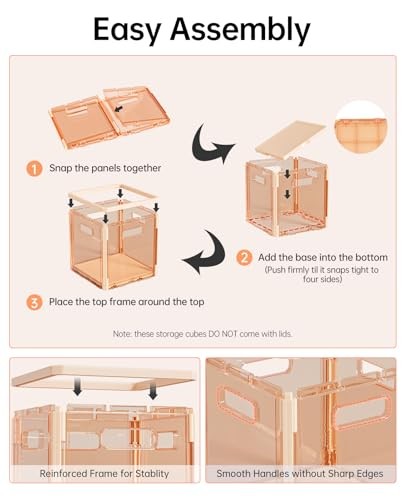 Easy Assembly

1 Snap the panels together

2 Add the base into the bottom
(Push firmly til it snaps tight to four sides)

3 Place the top frame around the top

Note: these storage cubes DO NOT come with lids.

Reinforced Frame for Stablity

Smooth Handles without Sharp Edges