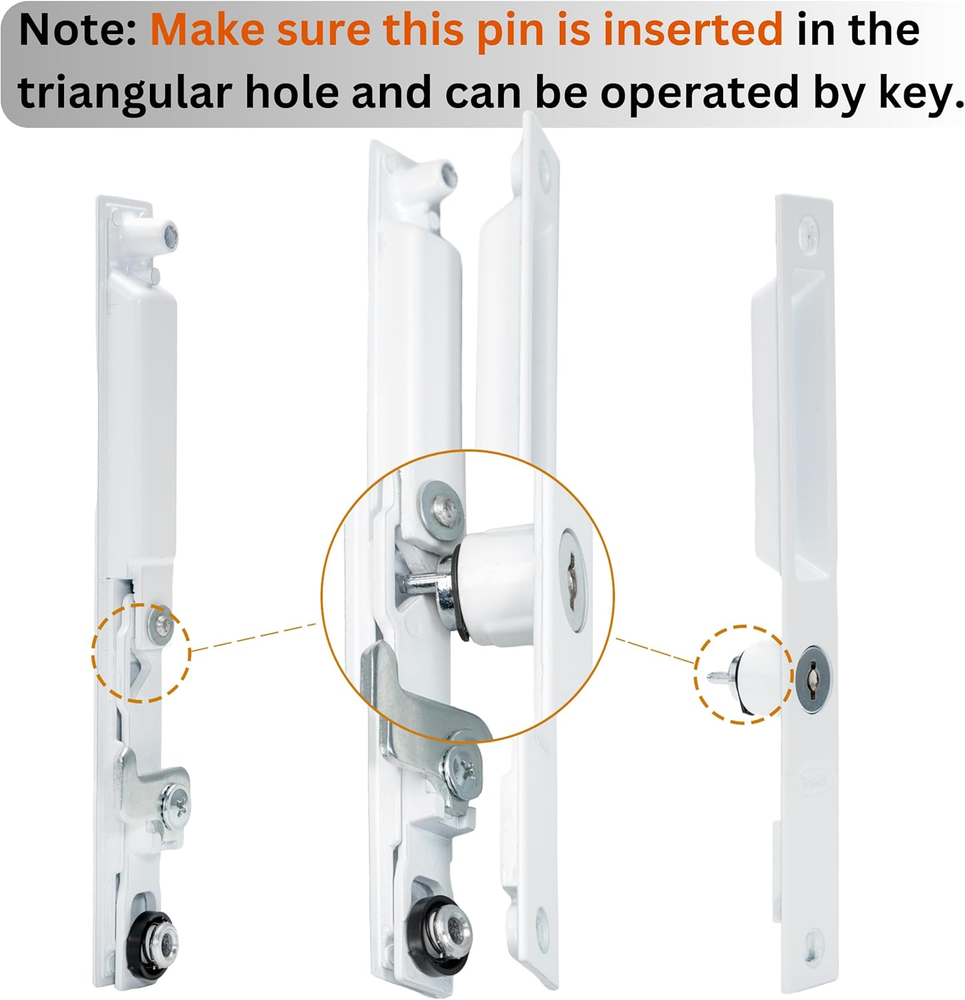 Note: Make sure this pin is inserted in the triangular hole and can be operated by key.