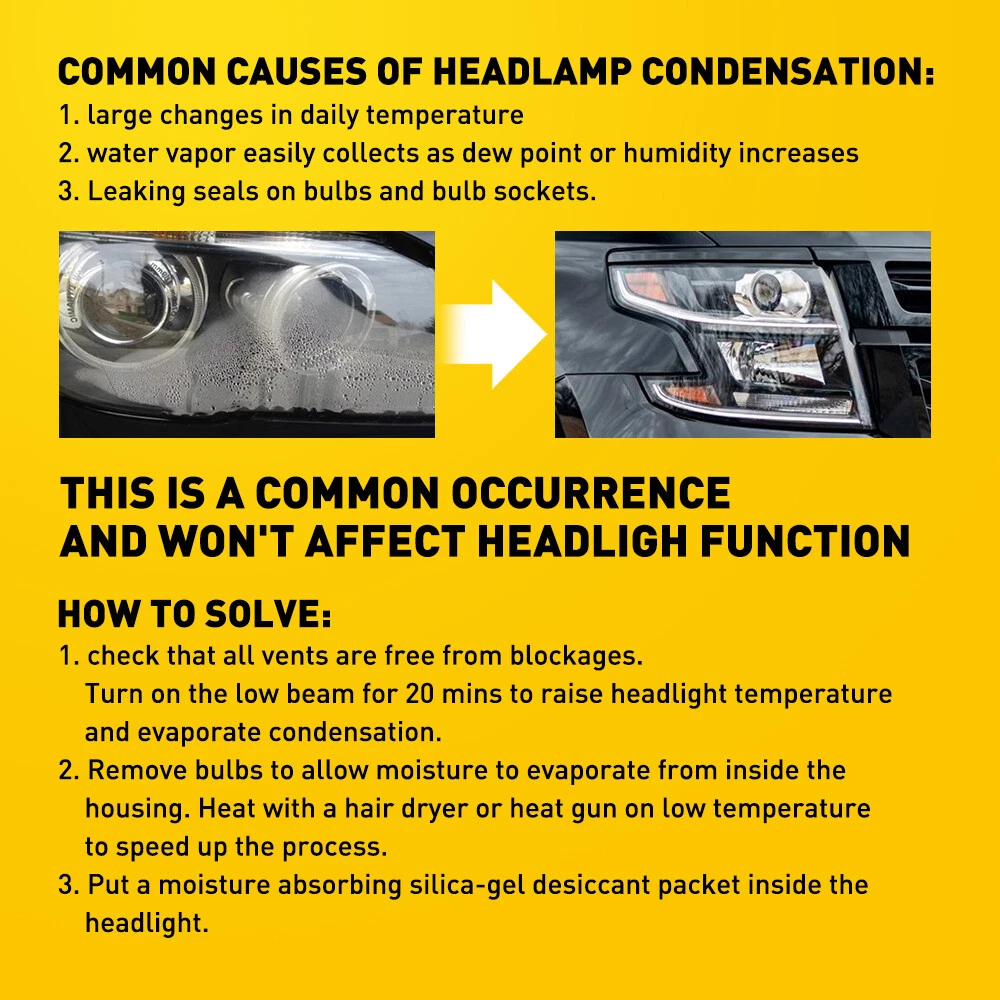 COMMON CAUSES OF HEADLAMP CONDENSATION:
1. large changes in daily temperature
2. water vapor easily collects as dew point or humidity increases
3. Leaking seals on bulbs and bulb sockets.

THIS IS A COMMON OCCURRENCE AND WON'T AFFECT HEADLIGH FUNCTION

HOW TO SOLVE:
1. check that all vents are free from blockages. Turn on the low beam for 20 mins to raise headlight temperature and evaporate condensation.
2. Remove bulbs to allow moisture to evaporate from inside the housing. Heat with a hair dryer or heat gun on low temperature to speed up the process.
3. Put a moisture absorbing silica-gel desiccant packet inside the headlight.