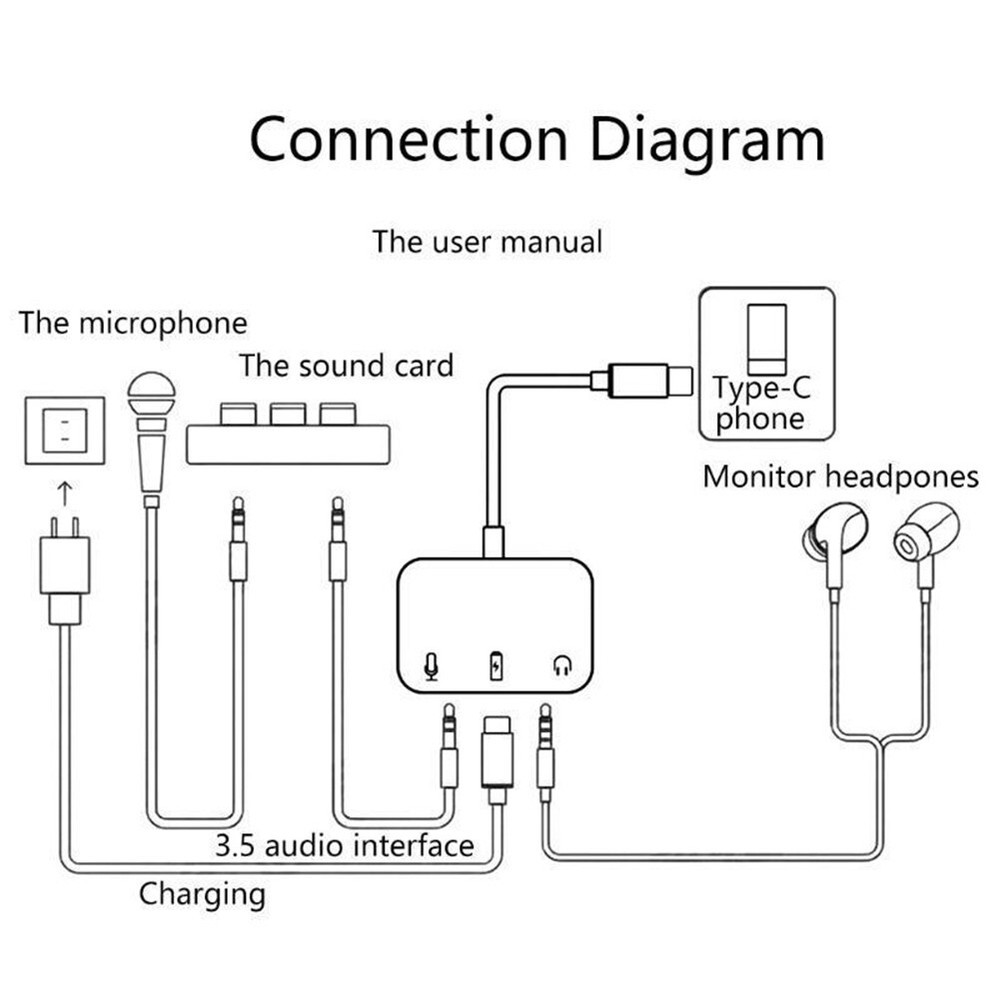 Connection Diagram

The user manual

The microphone

The sound card

Type-C phone

Monitor headpones

3.5 audio interface

Charging