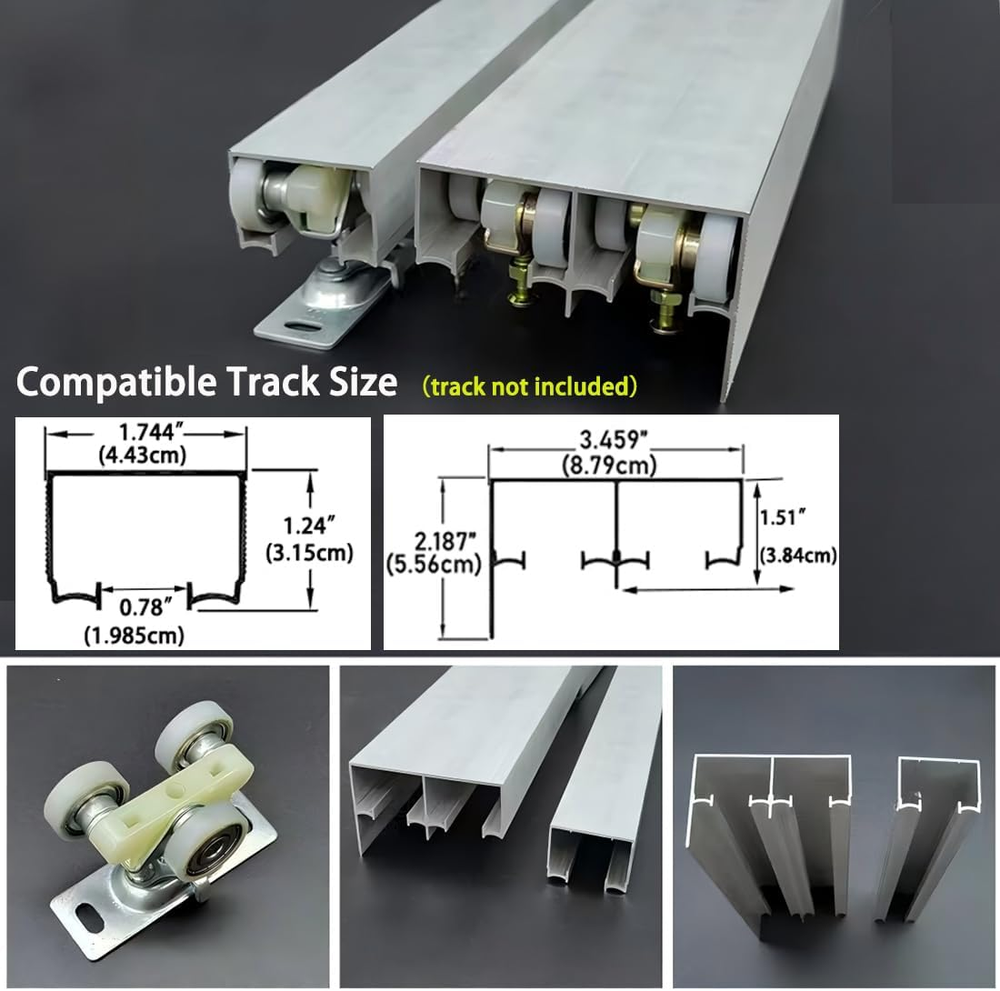 Compatible Track Size (track not included)

1.744″
(4.43cm)
1.24″
(3.15cm)
0.78″
(1.985cm)

3.459″
(8.79cm)
2.187″
(5.56cm)
1.51″
(3.84cm)