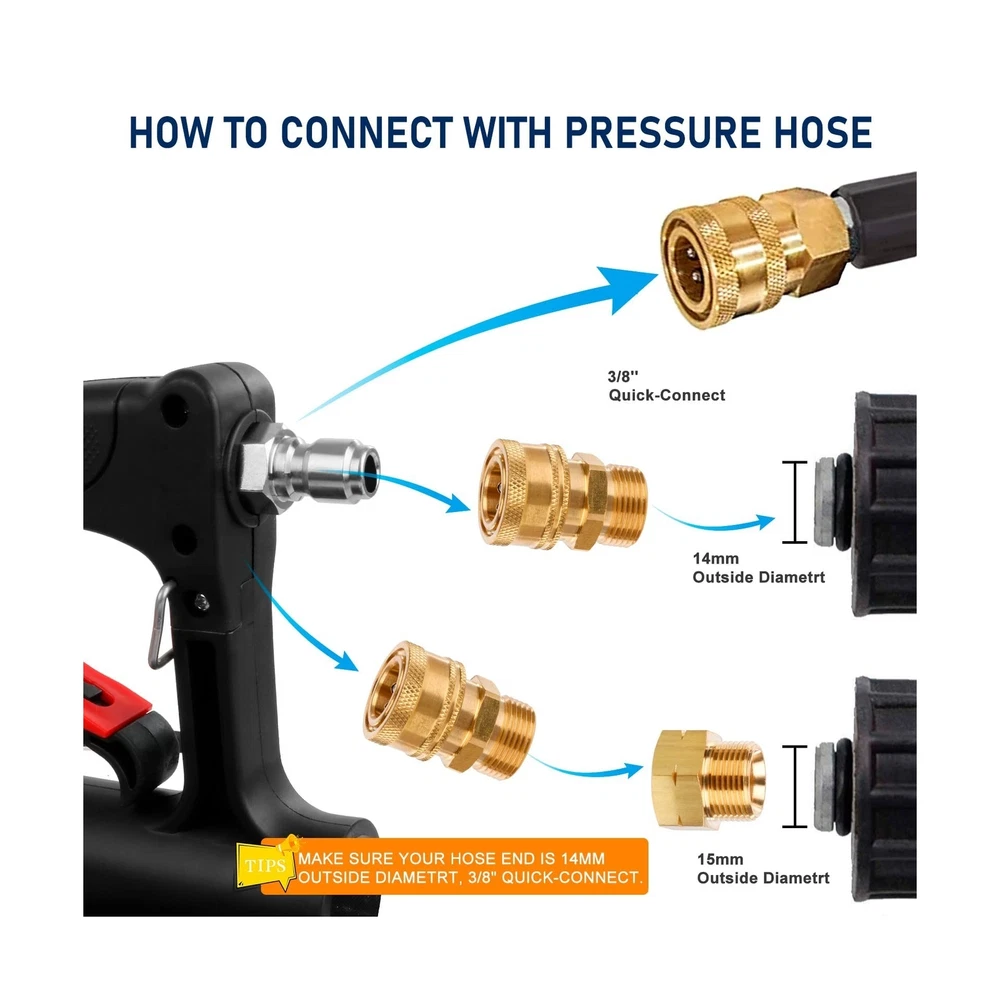 HOW TO CONNECT WITH PRESSURE HOSE

3/8''
Quick-Connect

14mm
Outside Diametrt

15mm
Outside Diametrt

TIPS MAKE SURE YOUR HOSE END IS 14MM OUTSIDE DIAMETRT, 3/8" QUICK-CONNECT.