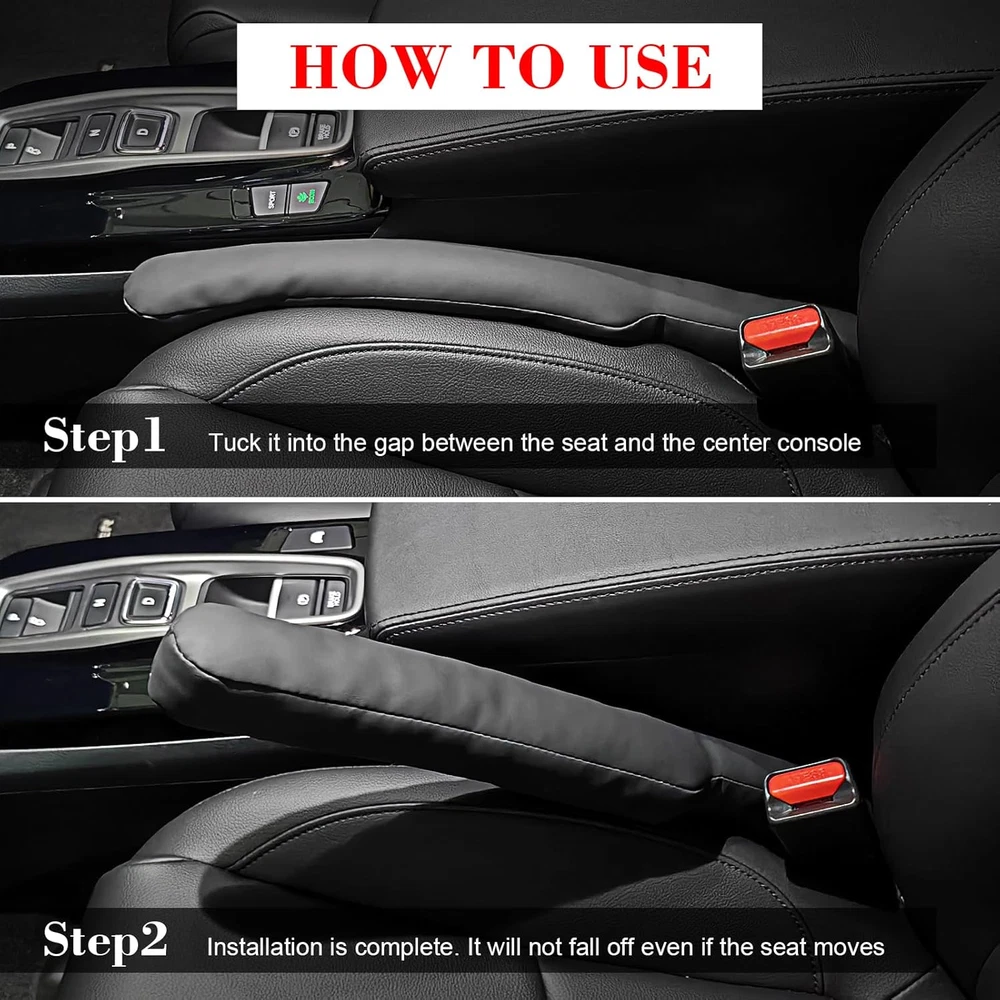 HOW TO USE

Step1 Tuck it into the gap between the seat and the center console

Step2 Installation is complete. It will not fall off even if the seat moves