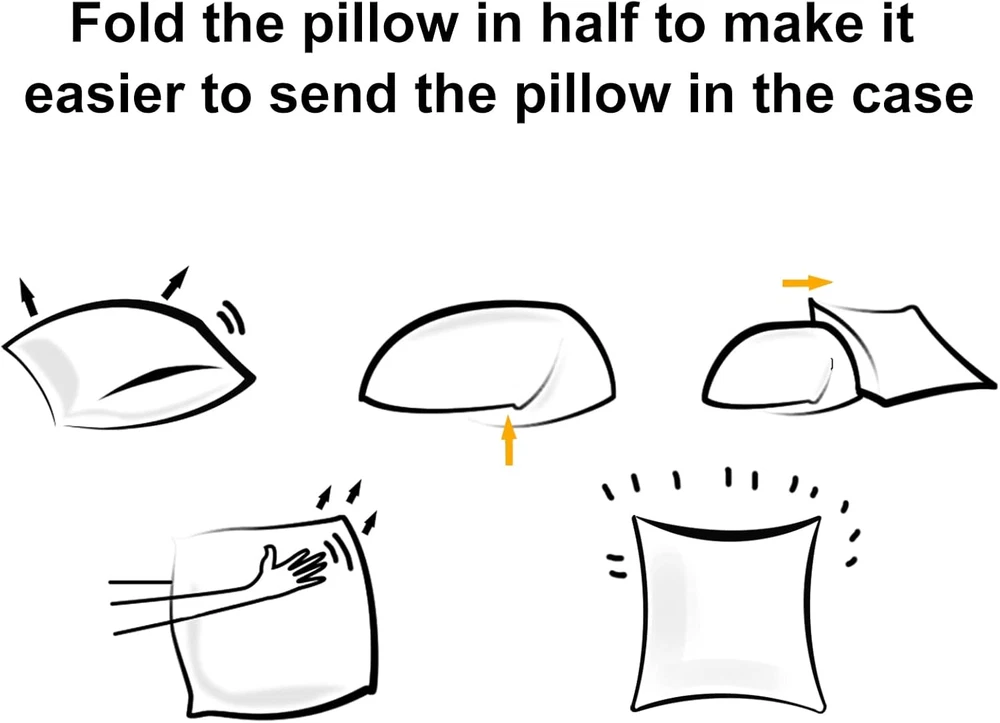 Fold the pillow in half to make it easier to send the pillow in the case