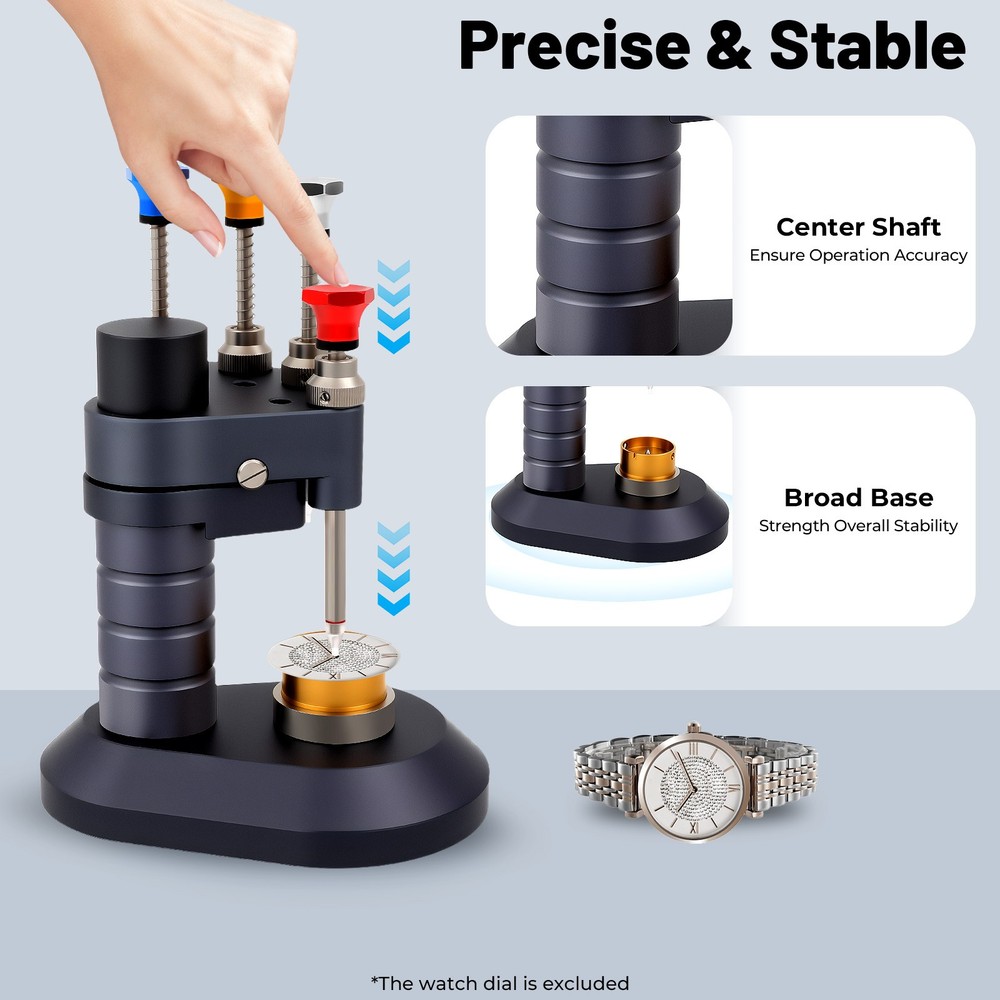 Precise & Stable

Center Shaft
Ensure Operation Accuracy

Broad Base
Strength Overall Stability

*The watch dial is excluded