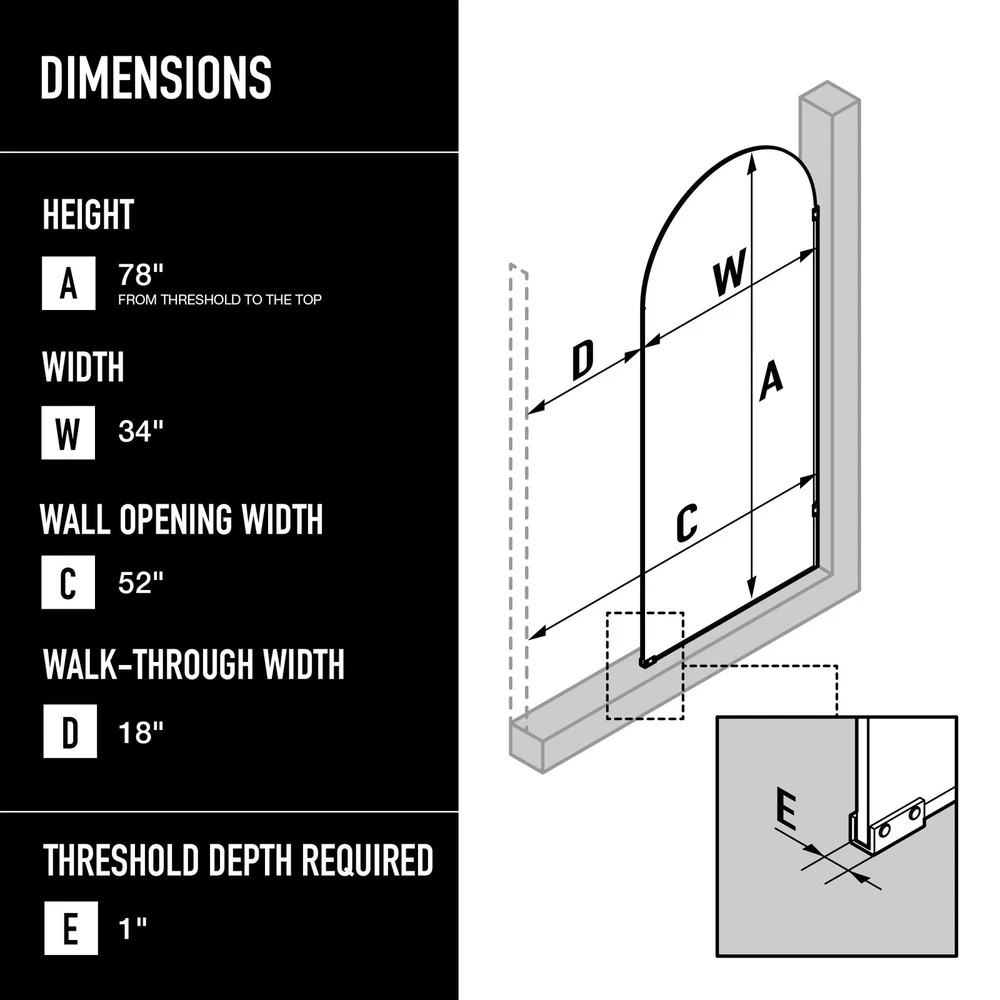 DIMENSIONS

HEIGHT

A 78"
FROM THRESHOLD TO THE TOP

WIDTH

W 34"

WALL OPENING WIDTH

C 52"

WALK-THROUGH WIDTH

D 18"

THRESHOLD DEPTH REQUIRED

E 1"

W

D

A

C

E