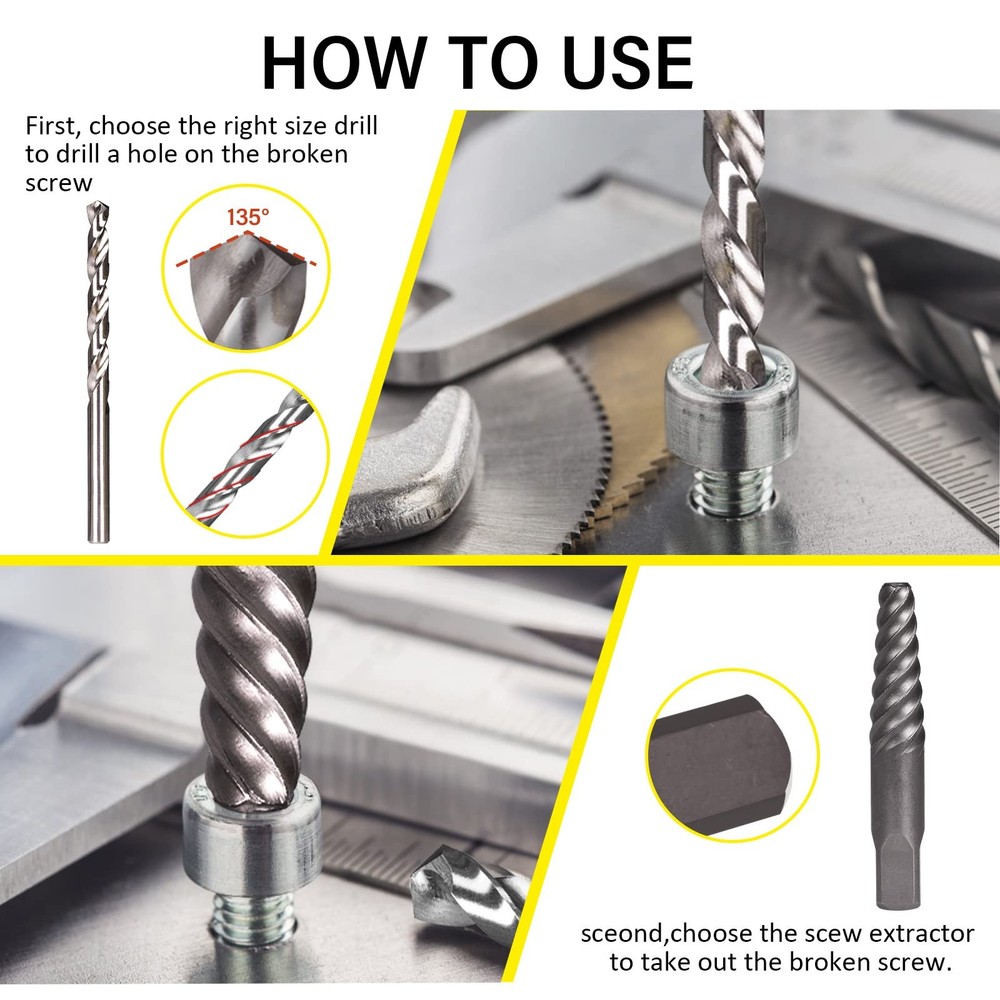 HOW TO USE

First, choose the right size drill to drill a hole on the broken screw

135°

sceond,choose the scew extractor to take out the broken screw.