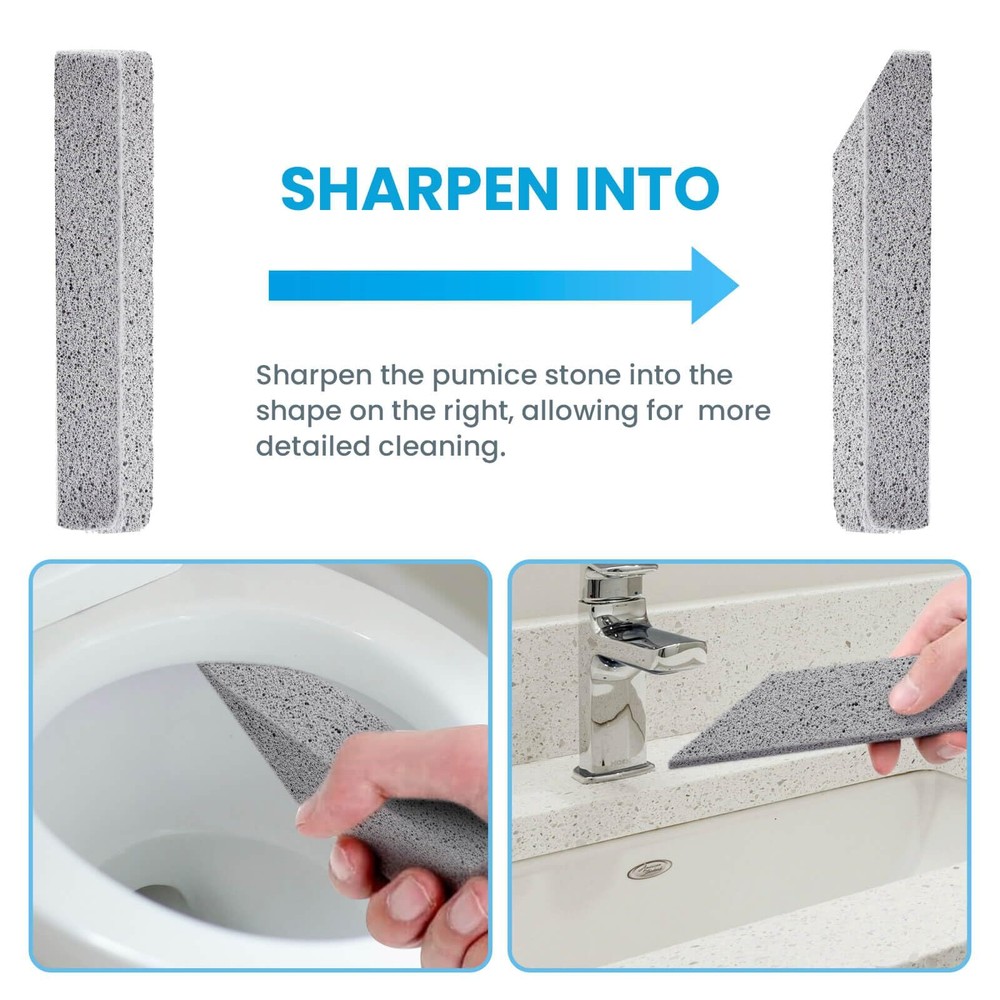 SHARPEN INTO

Sharpen the pumice stone into the shape on the right, allowing for  more detailed cleaning.