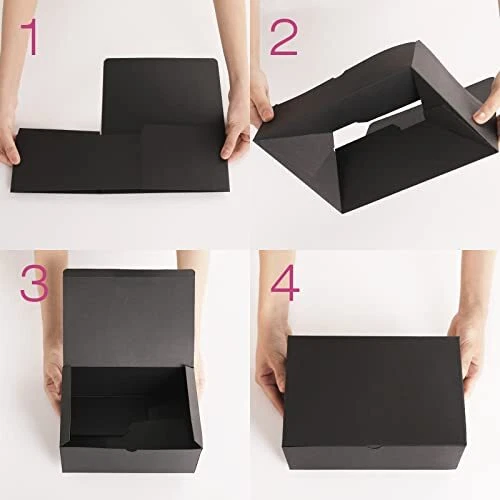 1

2

3

4