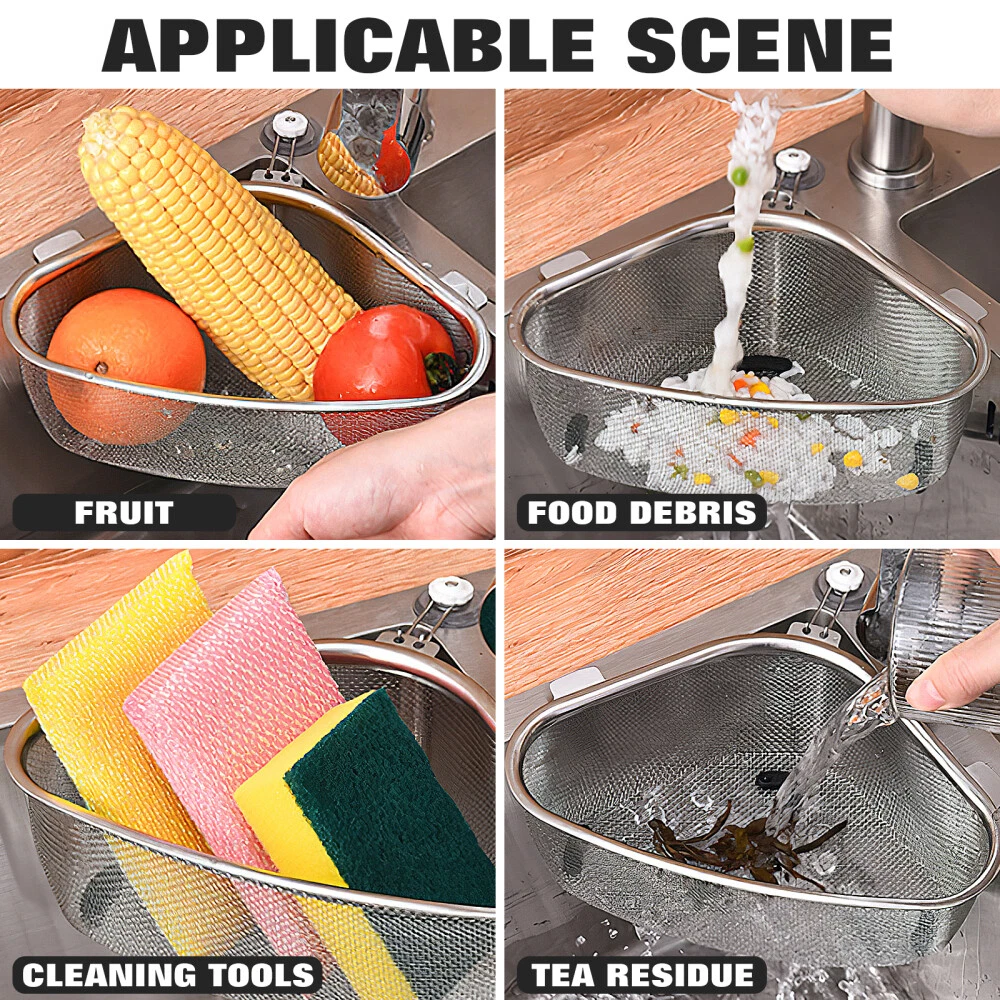 APPLICABLE SCENE

FRUIT

FOOD DEBRIS

CLEANING TOOLS

TEA RESIDUE