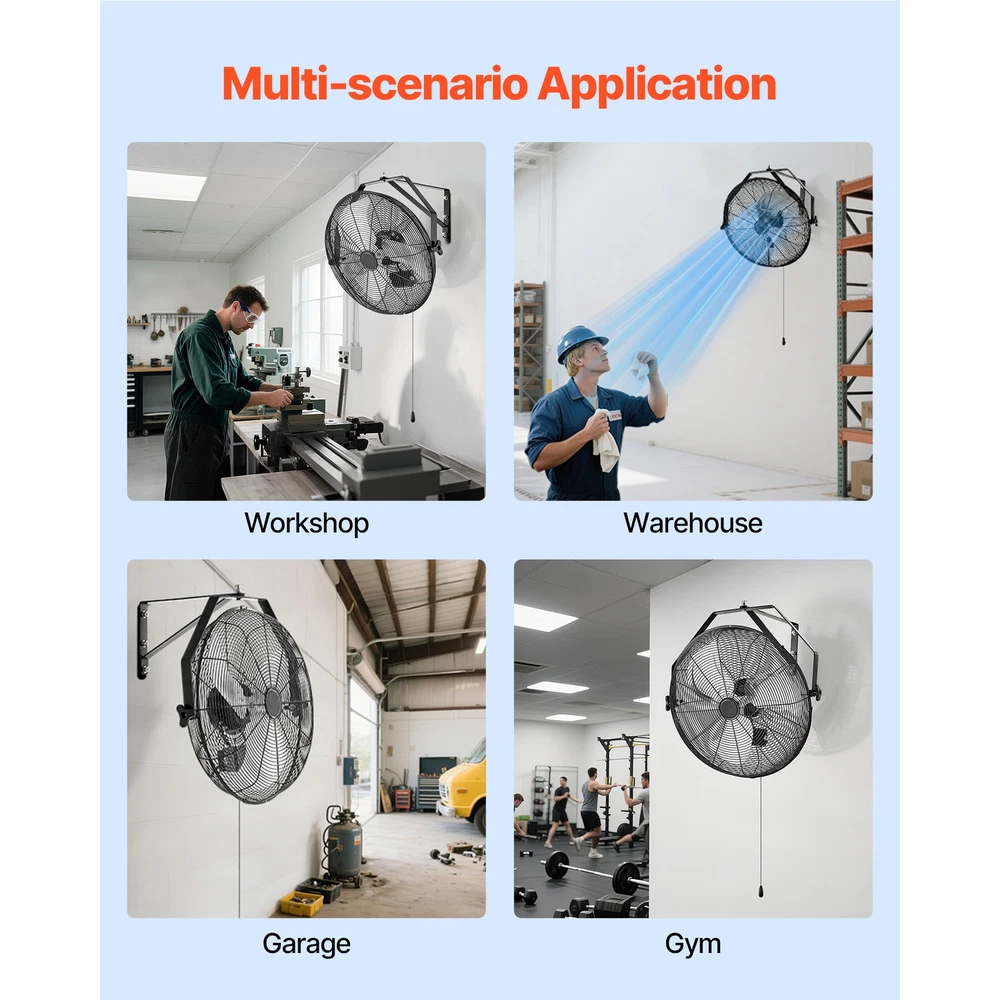 Multi-scenario Application

Workshop

Warehouse

Garage

Gym