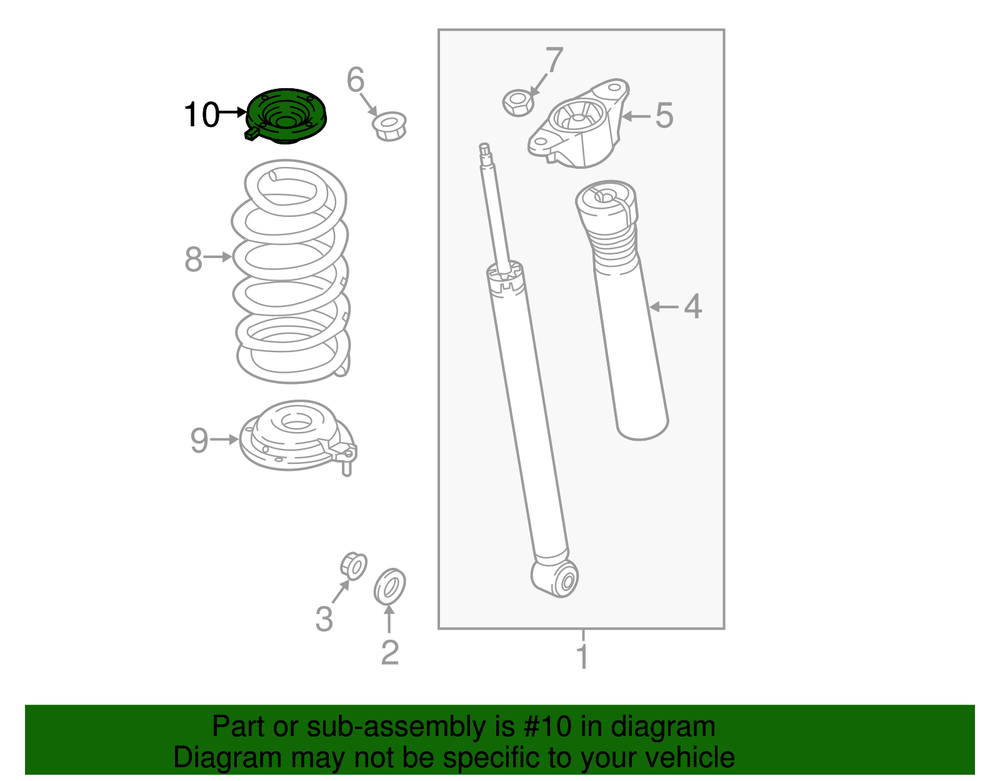 10
6
7
5
8
4
9
3
2
1

Part or sub-assembly is #10 in diagram
Diagram may not be specific to your vehicle