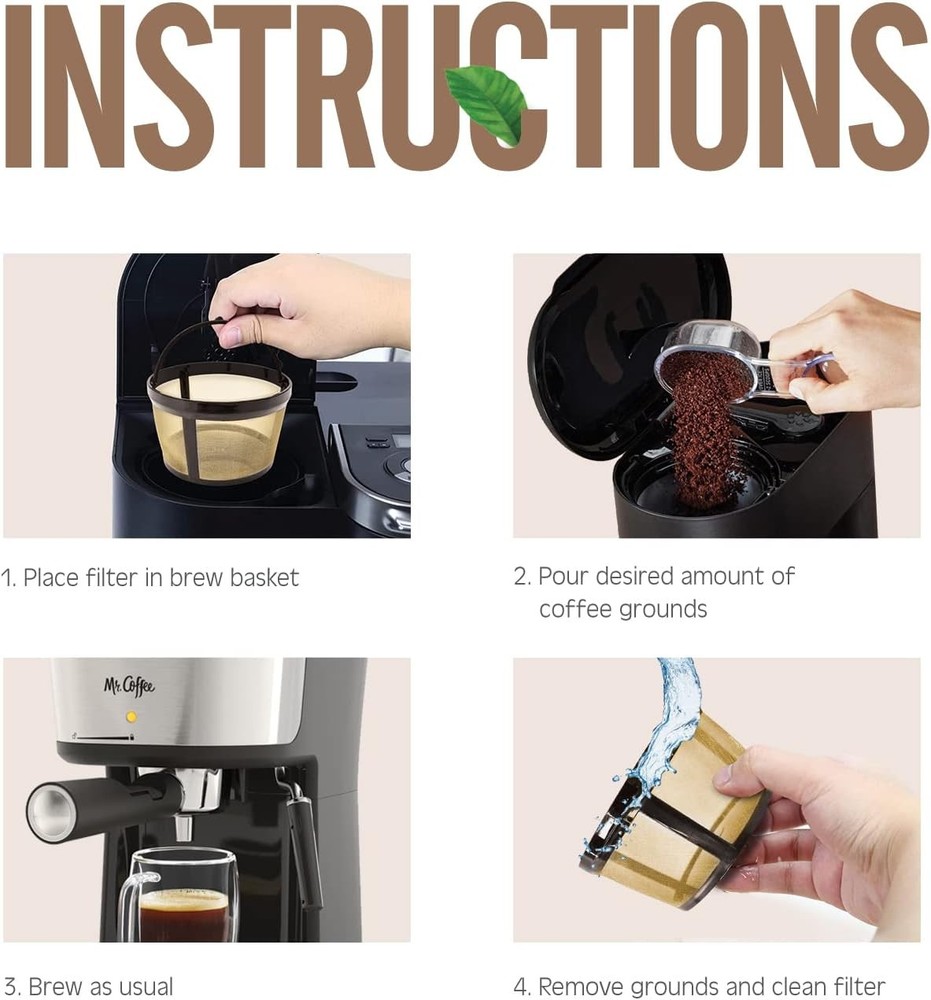 INSTRUCTIONS

1. Place filter in brew basket

2. Pour desired amount of coffee grounds

Mr. Coffee

3. Brew as usual

4. Remove grounds and clean filter