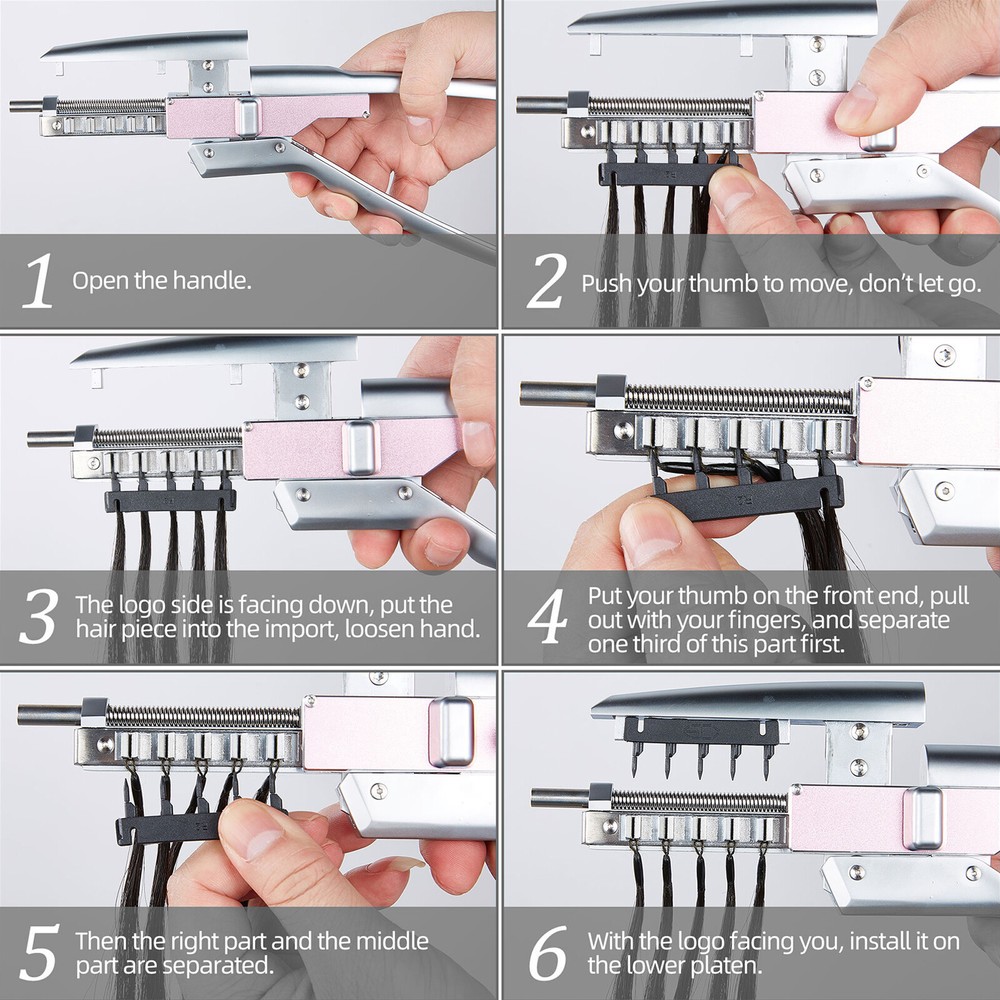 1 Open the handle.

2 Push your thumb to move, don't let go.

3 The logo side is facing down, put the hair piece into the import, loosen hand.

4 Put your thumb on the front end, pull out with your fingers, and separate one third of this part first.

5 Then the right part and the middle part are separated.

6 With the logo facing you, install it on the lower platen.