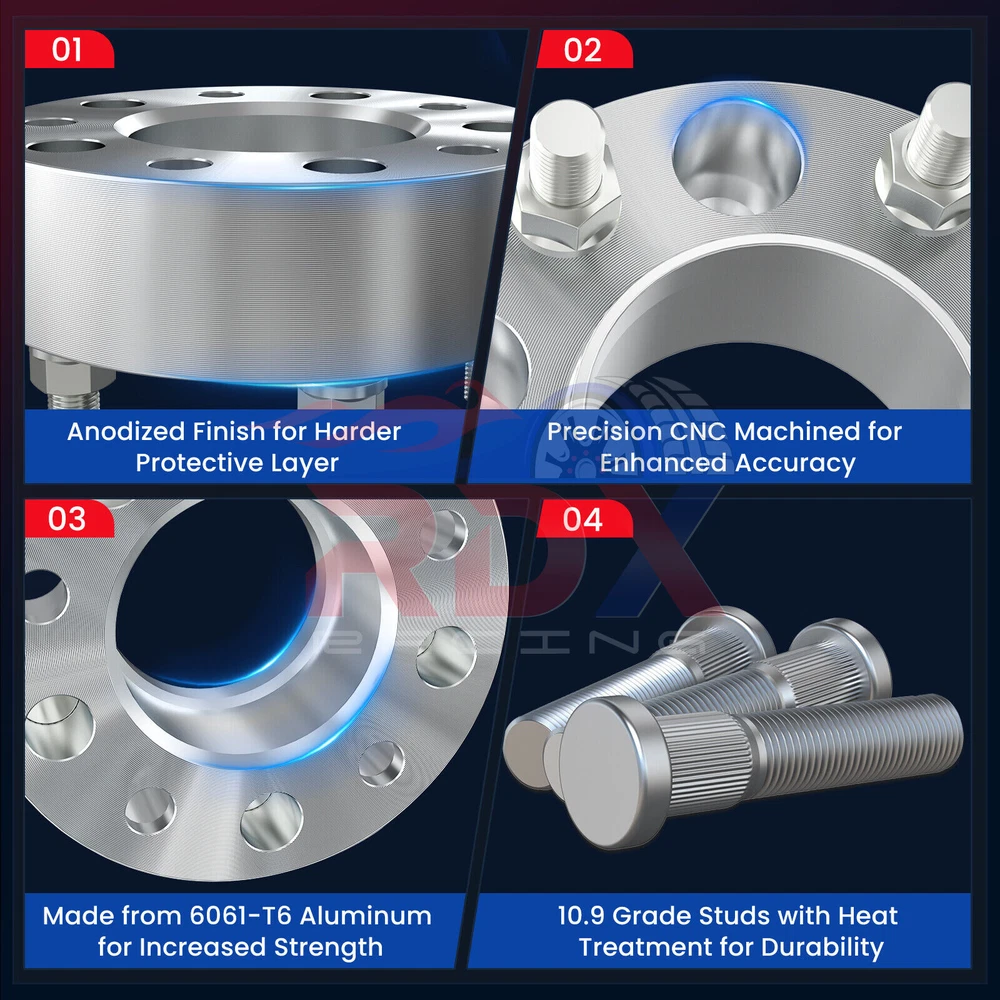 01

Anodized Finish for Harder Protective Layer

02

Precision CNC Machined for Enhanced Accuracy

03

Made from 6061-T6 Aluminum for Increased Strength

04

10.9 Grade Studs with Heat Treatment for Durability

RDX
RACING