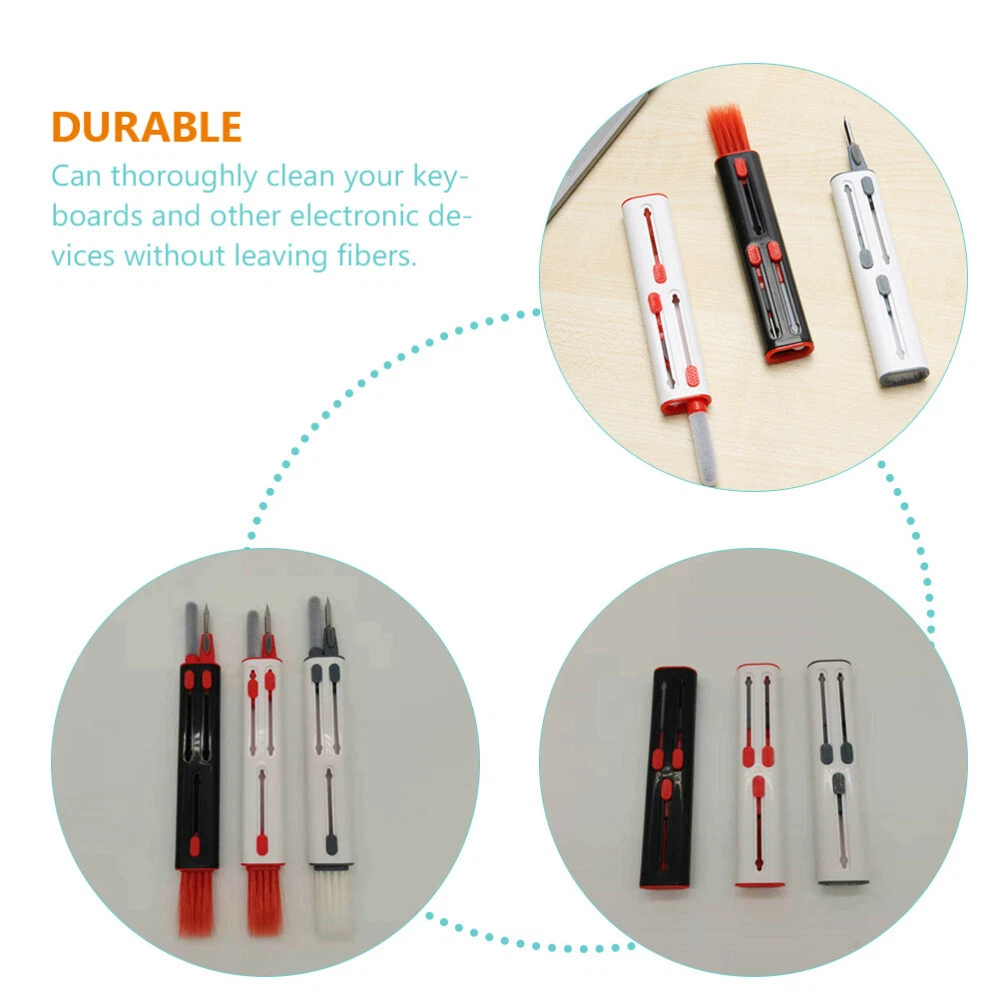 DURABLE

Can thoroughly clean your keyboards and other electronic devices without leaving fibers.