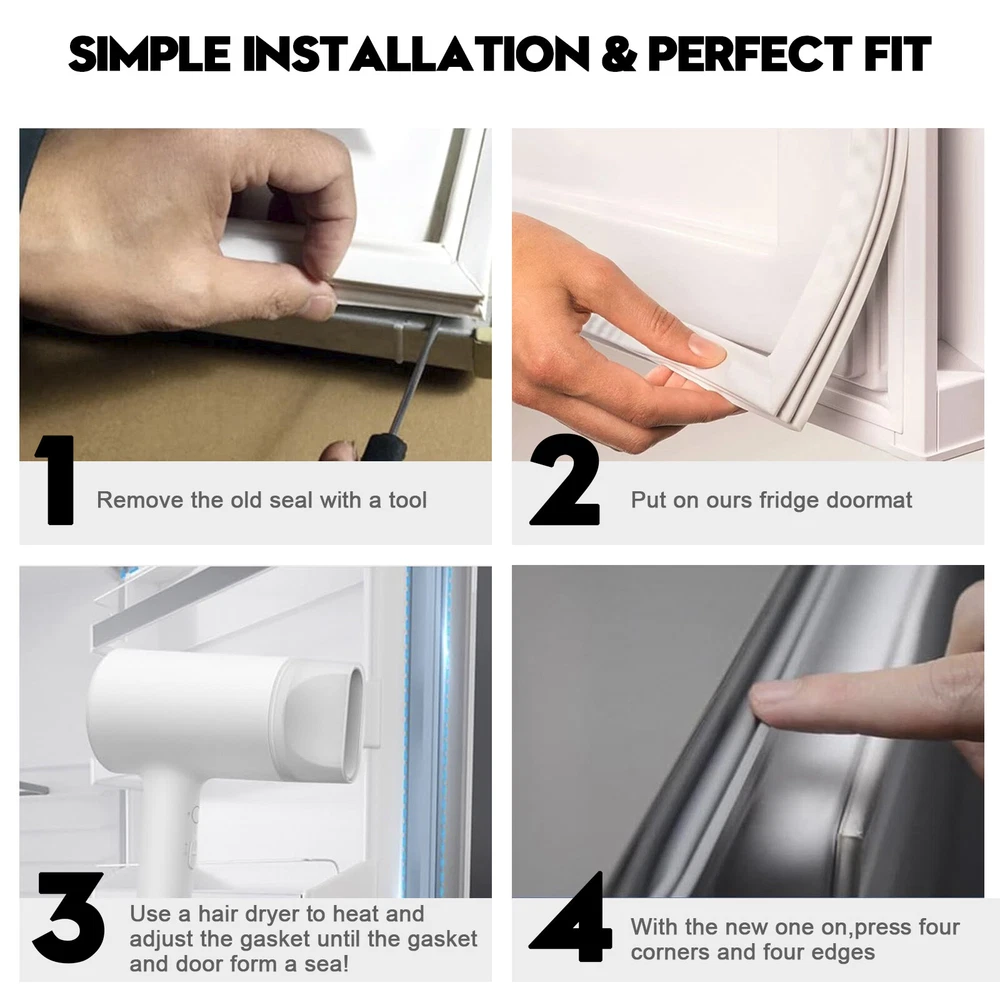 SIMPLE INSTALLATION & PERFECT FIT

1 Remove the old seal with a tool

2 Put on ours fridge doormat

3 Use a hair dryer to heat and adjust the gasket until the gasket and door form a sea!

4 With the new one on,press four corners and four edges