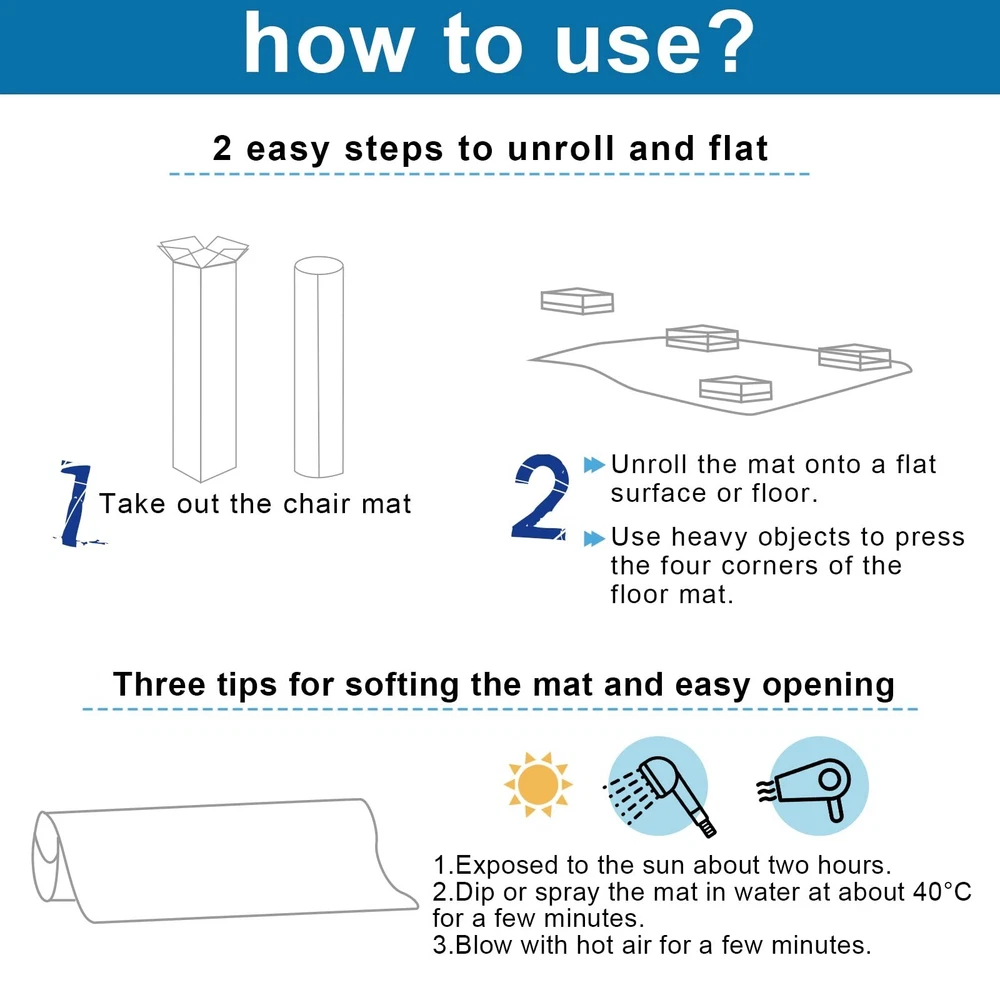 how to use?

2 easy steps to unroll and flat

1 Take out the chair mat

2 Unroll the mat onto a flat surface or floor.

Use heavy objects to press the four corners of the floor mat.

Three tips for softing the mat and easy opening

1.Exposed to the sun about two hours.
2.Dip or spray the mat in water at about 40°C for a few minutes.
3.Blow with hot air for a few minutes.