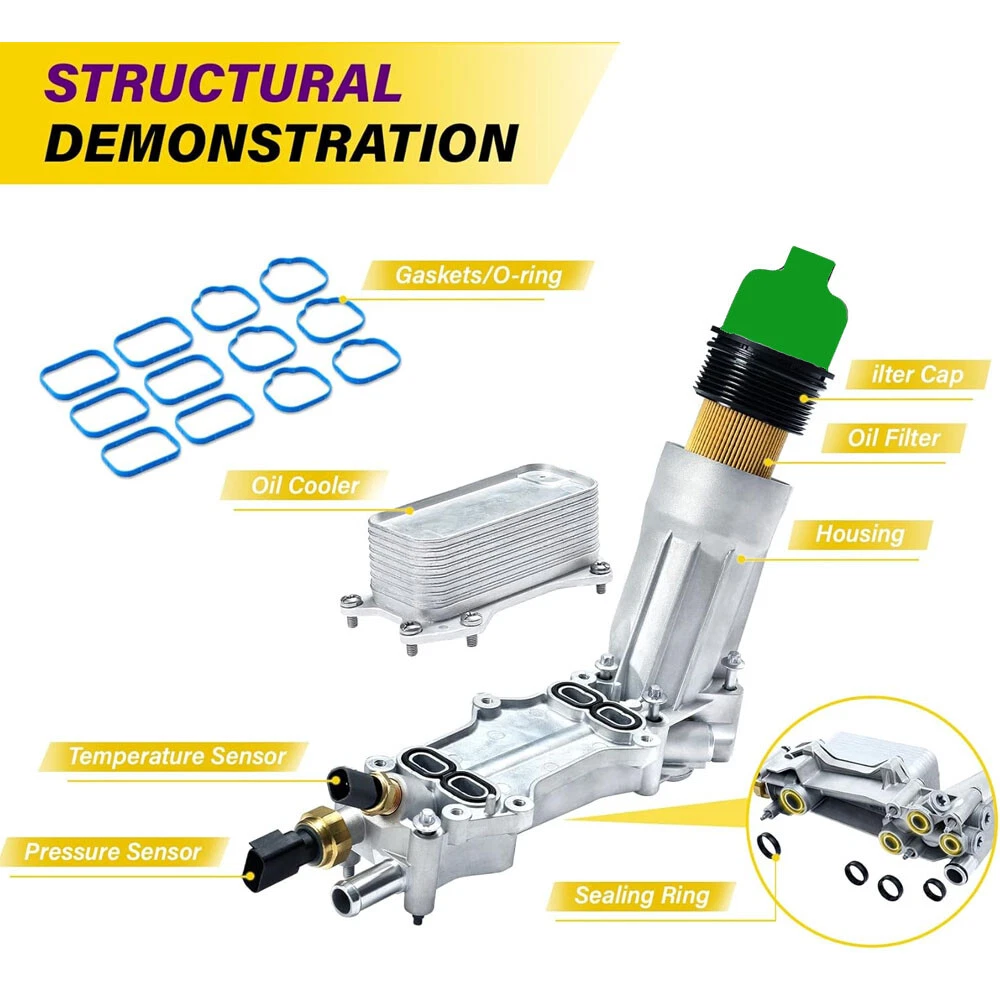 STRUCTURAL DEMONSTRATION

Gaskets/O-ring

ilter Cap

Oil Filter

Oil Cooler

Housing

Temperature Sensor

Pressure Sensor

Sealing Ring