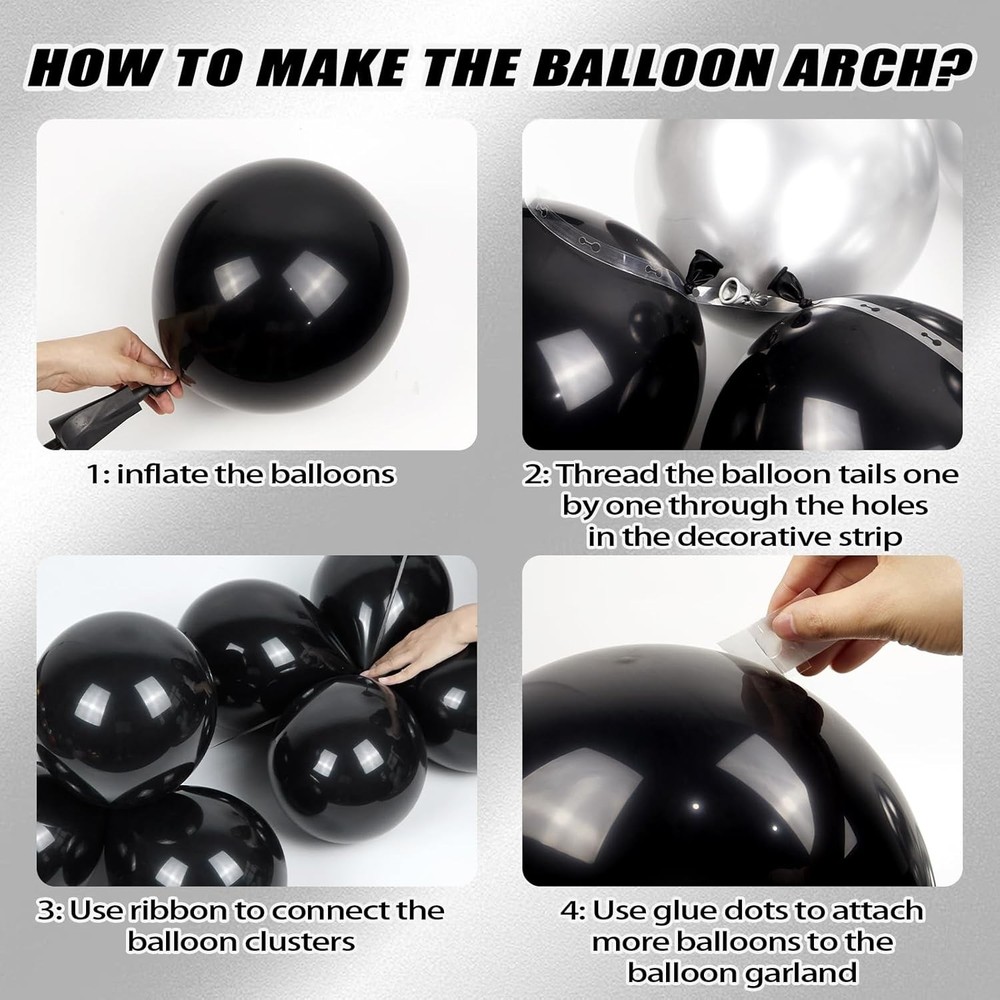 HOW TO MAKE THE BALLOON ARCH?

1: inflate the balloons

2: Thread the balloon tails one by one through the holes in the decorative strip

3: Use ribbon to connect the balloon clusters

4: Use glue dots to attach more balloons to the balloon garland