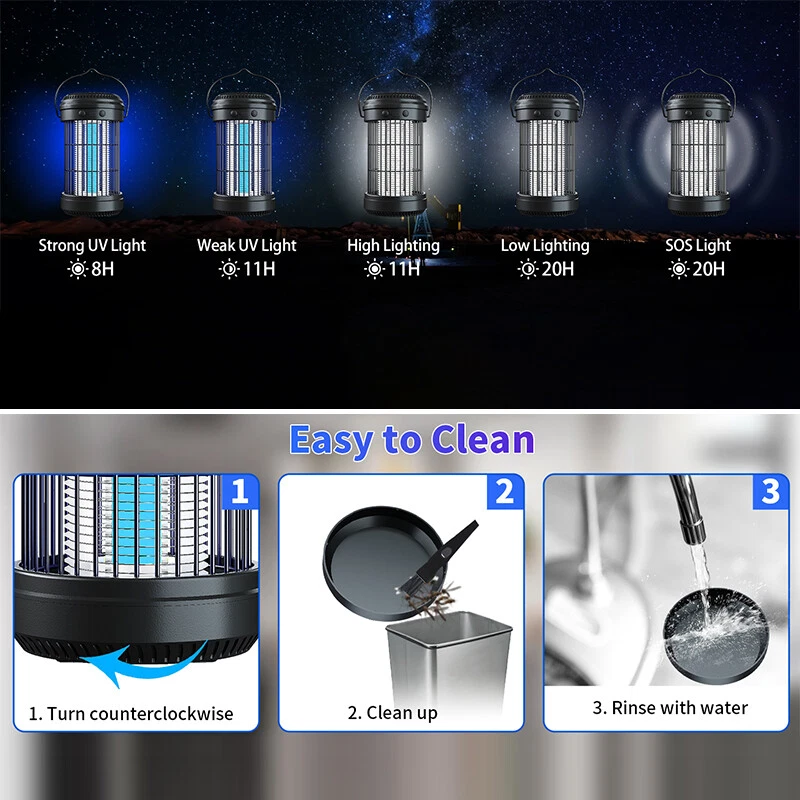 Strong UV Light
8H

Weak UV Light
11H

High Lighting
11H

Low Lighting
20H

SOS Light
20H

Easy to Clean

1
1. Turn counterclockwise

2
2. Clean up

3
3. Rinse with water