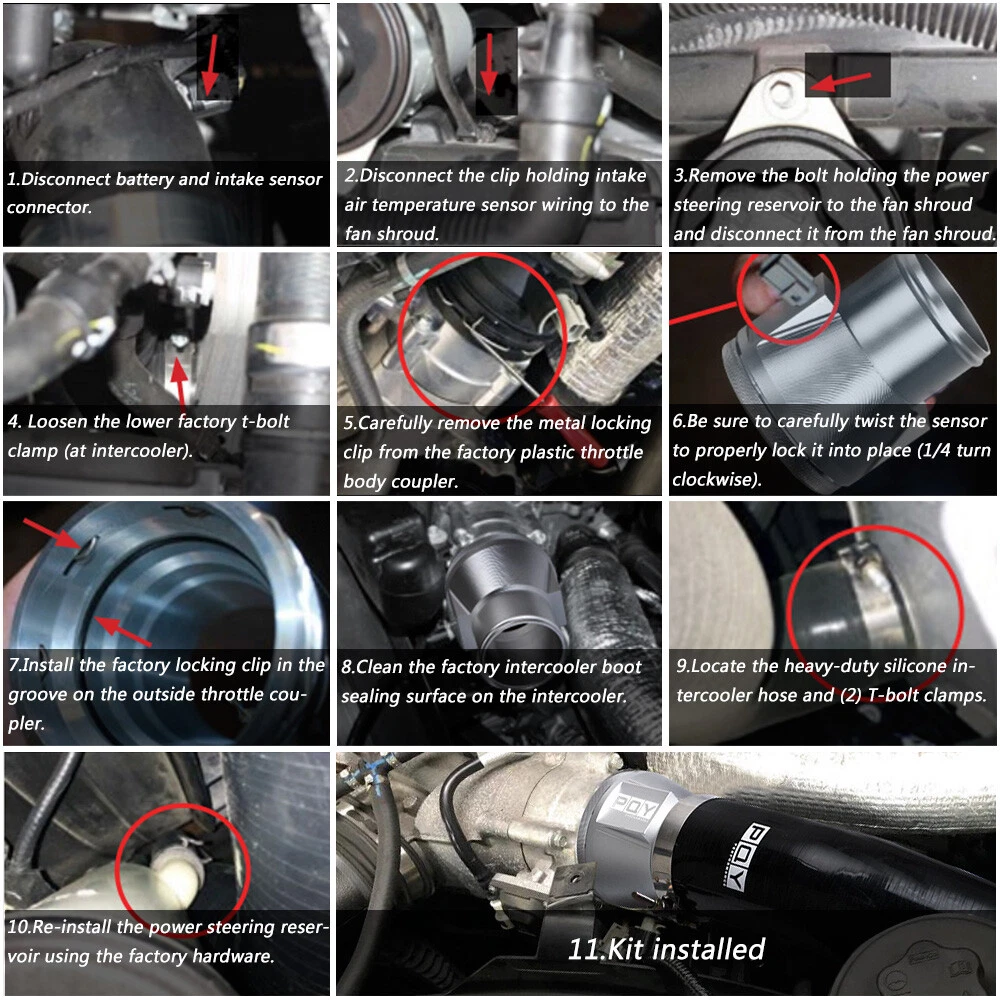 1.Disconnect battery and intake sensor connector.

2.Disconnect the clip holding intake air temperature sensor wiring to the fan shroud.

3.Remove the bolt holding the power steering reservoir to the fan shroud and disconnect it from the fan shroud.

4. Loosen the lower factory t-bolt clamp (at intercooler).

5.Carefully remove the metal locking clip from the factory plastic throttle body coupler.

6.Be sure to carefully twist the sensor to properly lock it into place (1/4 turn clockwise).

7.Install the factory locking clip in the groove on the outside throttle coupler.

8.Clean the factory intercooler boot sealing surface on the intercooler.

9.Locate the heavy-duty silicone intercooler hose and (2) T-bolt clamps.

10.Re-install the power steering reservoir using the factory hardware.

PQY

PQY

11.Kit installed