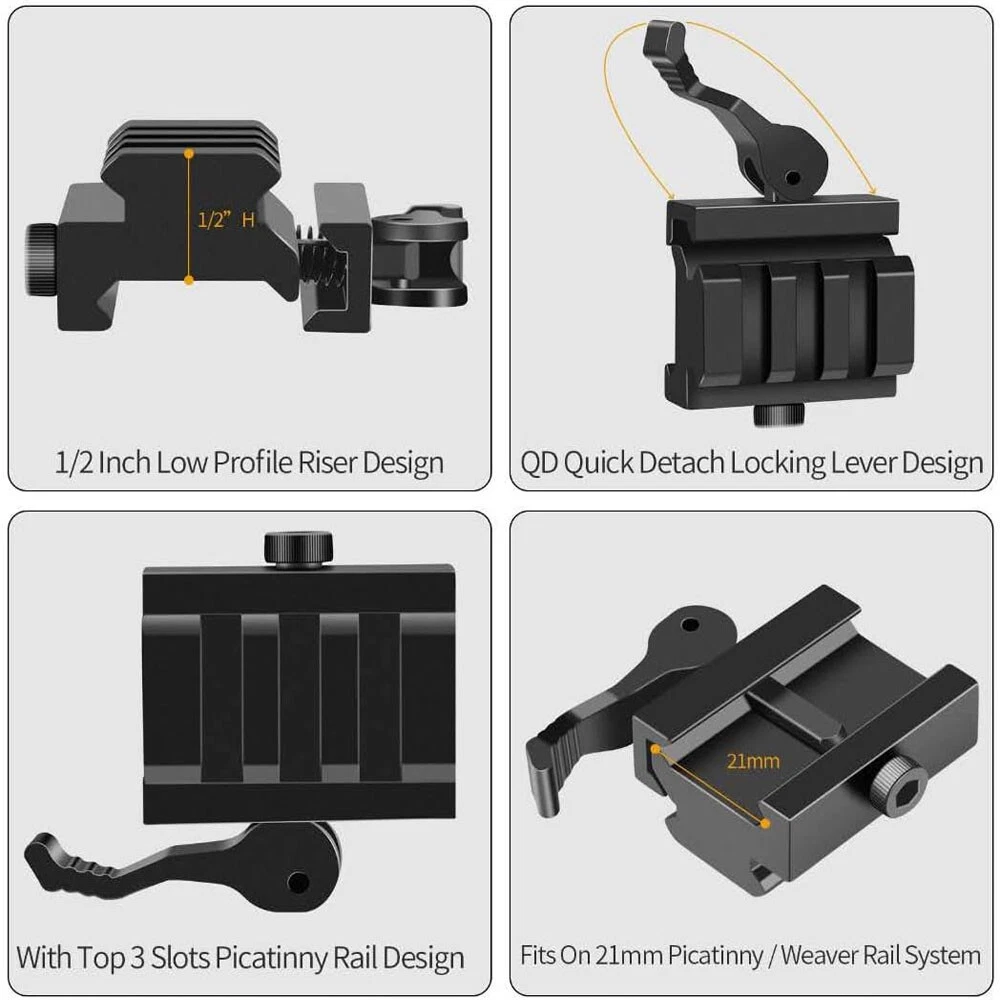 1/2" H

1/2 Inch Low Profile Riser Design

QD Quick Detach Locking Lever Design

With Top 3 Slots Picatinny Rail Design

21mm

Fits On 21mm Picatinny / Weaver Rail System