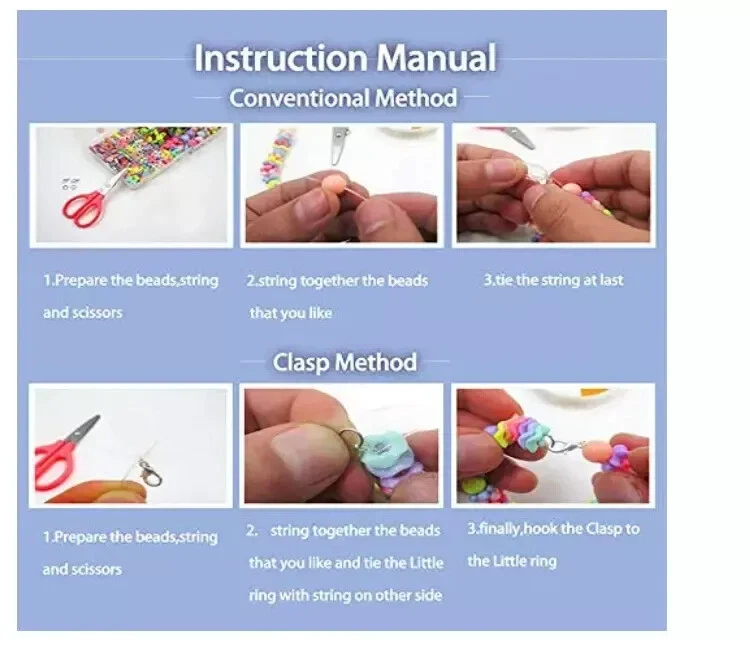 Instruction Manual

Conventional Method

1.Prepare the beads,string and scissors

2.string together the beads that you like

3.tie the string at last

Clasp Method

1.Prepare the beads,string and scissors

2. string together the beads that you like and tie the Little ring with string on other side

3.finally,hook the Clasp to the Little ring