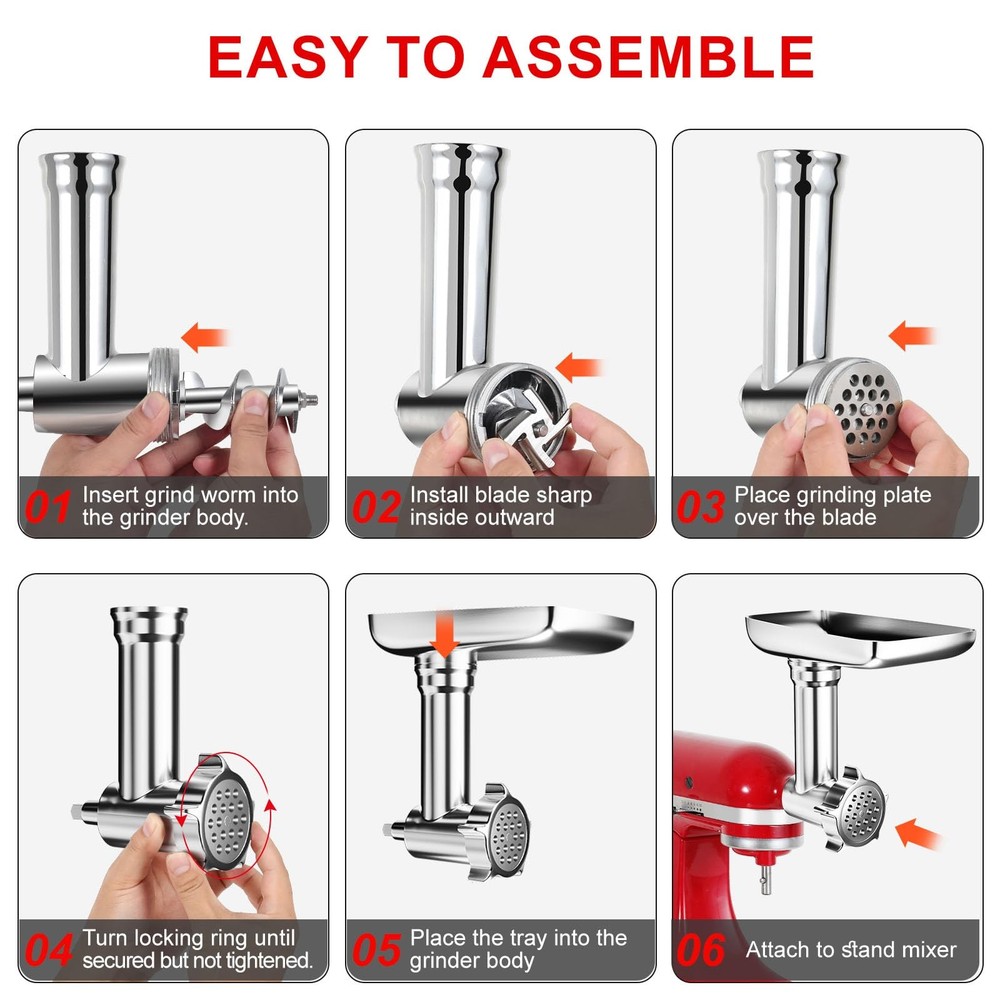 EASY TO ASSEMBLE

01 Insert grind worm into the grinder body.

02 Install blade sharp inside outward

03 Place grinding plate over the blade

04 Turn locking ring until secured but not tightened.

05 Place the tray into the grinder body

06 Attach to stand mixer