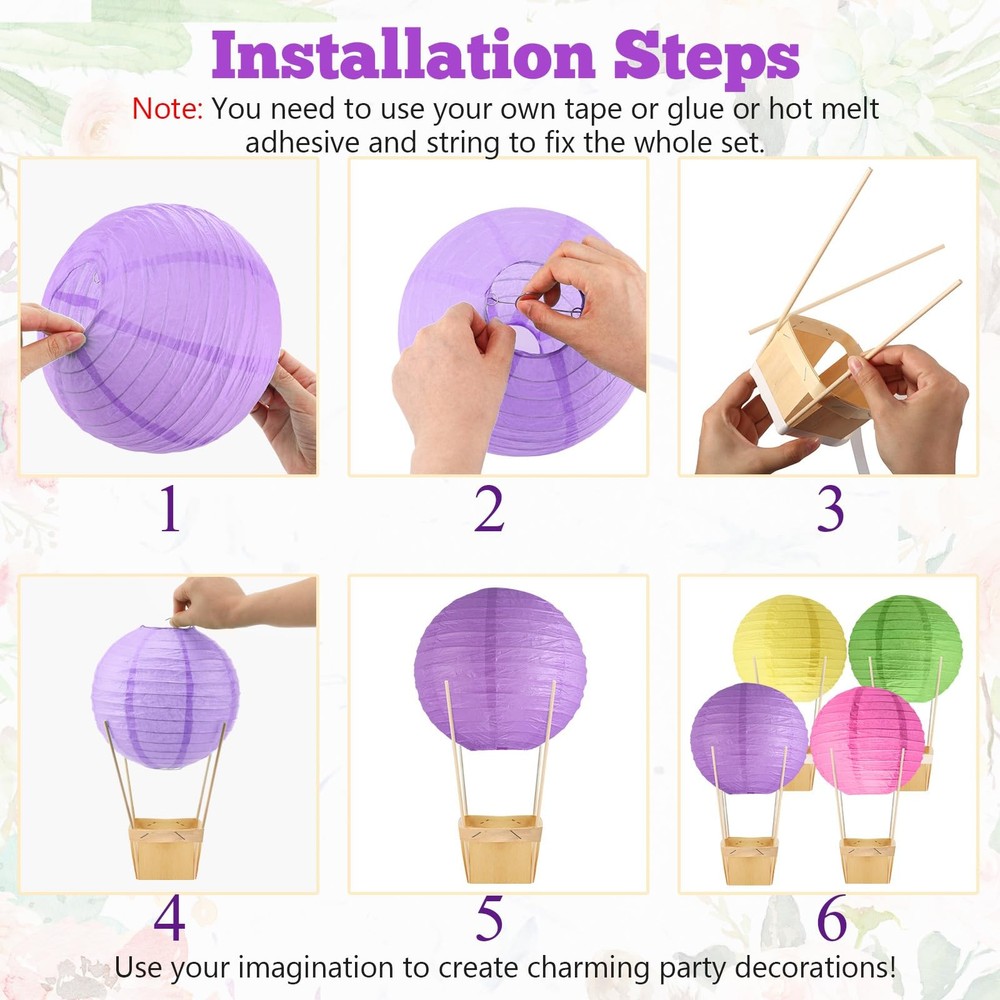 Installation Steps
Note: You need to use your own tape or glue or hot melt adhesive and string to fix the whole set.

1

2

3

4

5

6

Use your imagination to create charming party decorations!