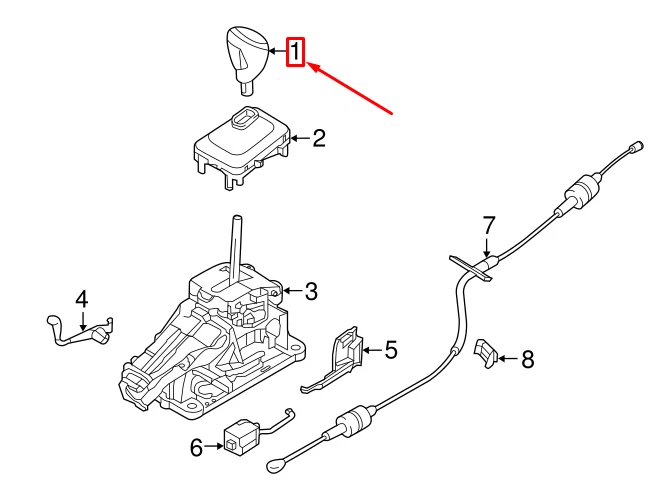 1
2
7
3
4
5
8
6