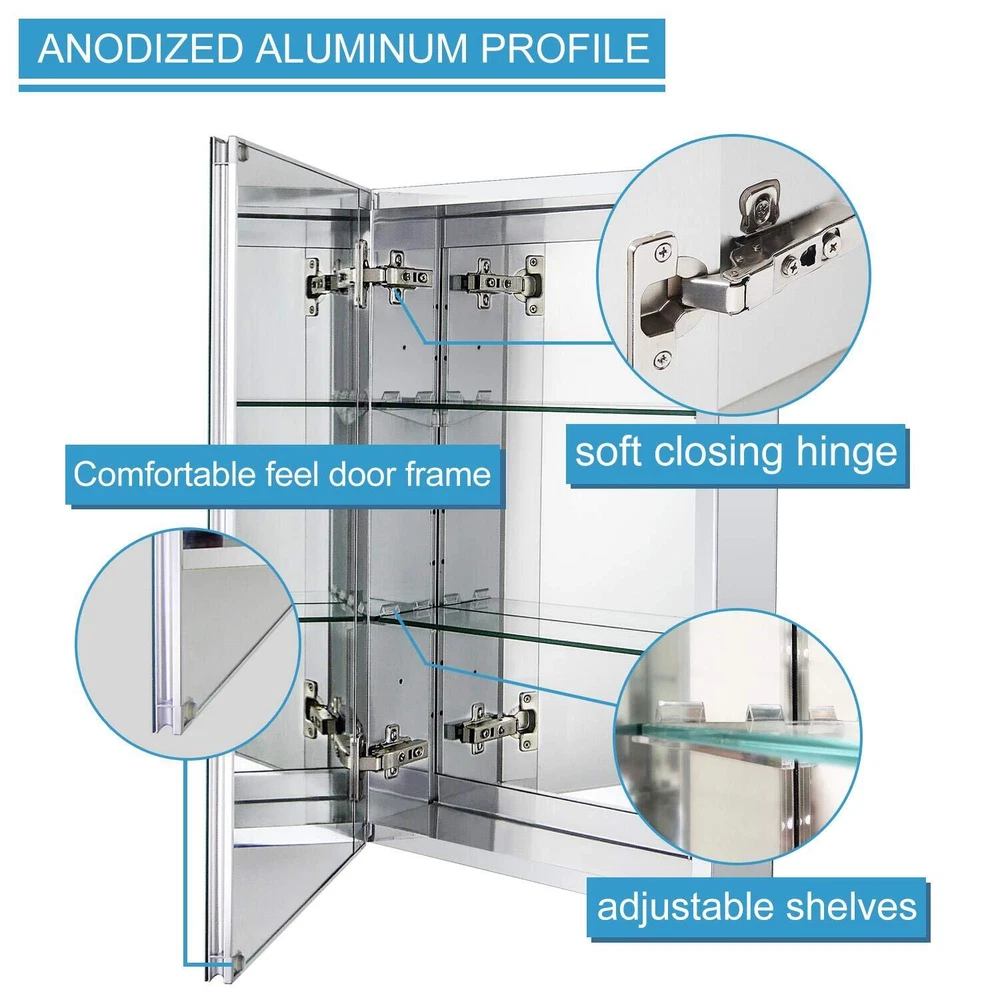 ANODIZED ALUMINUM PROFILE

soft closing hinge

Comfortable feel door frame

adjustable shelves