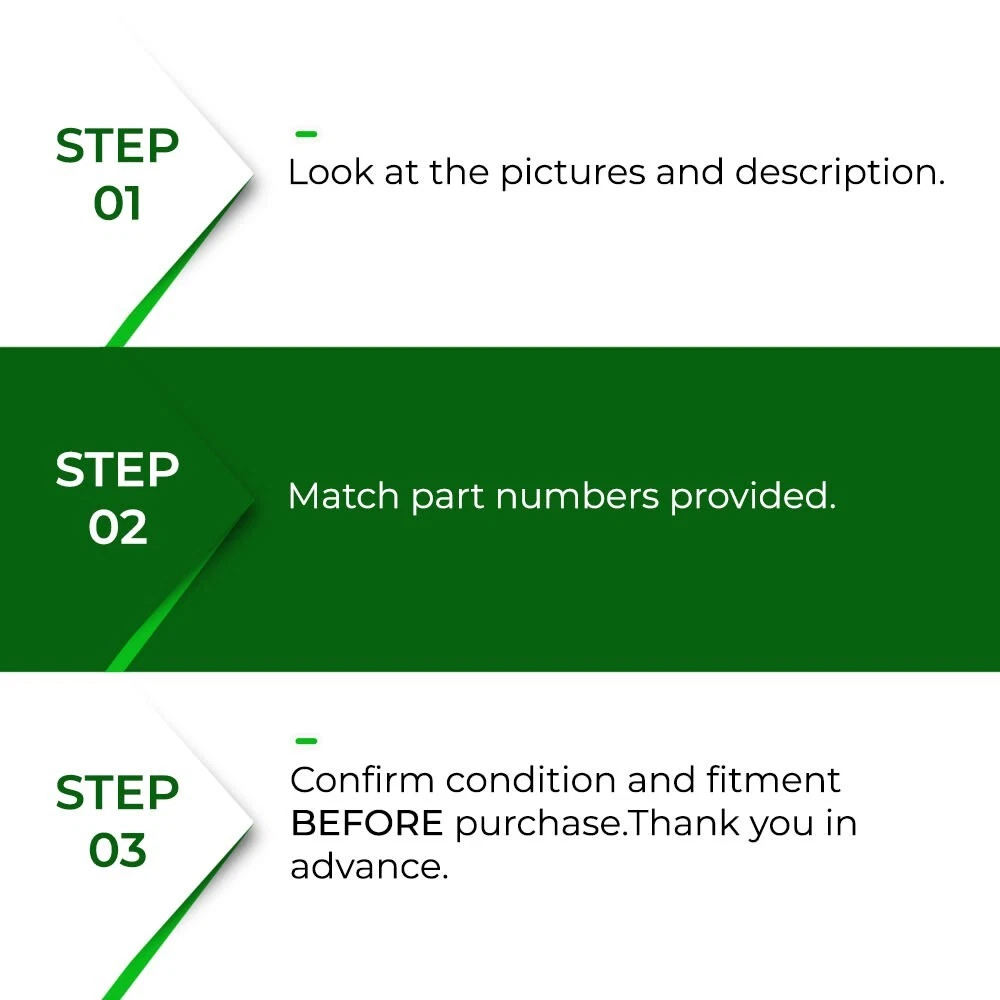 STEP
01

Look at the pictures and description.

STEP
02

Match part numbers provided.

STEP
03

Confirm condition and fitment BEFORE purchase.Thank you in advance.