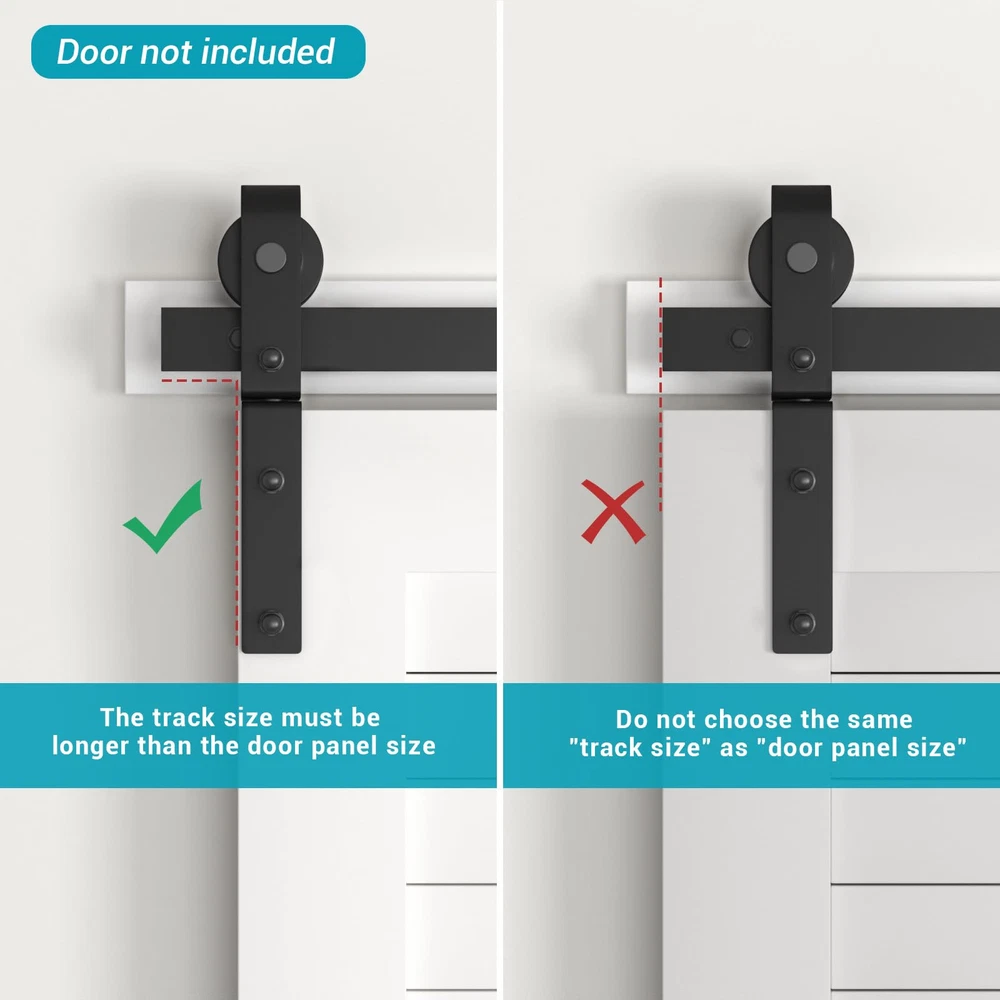 Door not included

The track size must be longer than the door panel size

Do not choose the same "track size" as "door panel size"