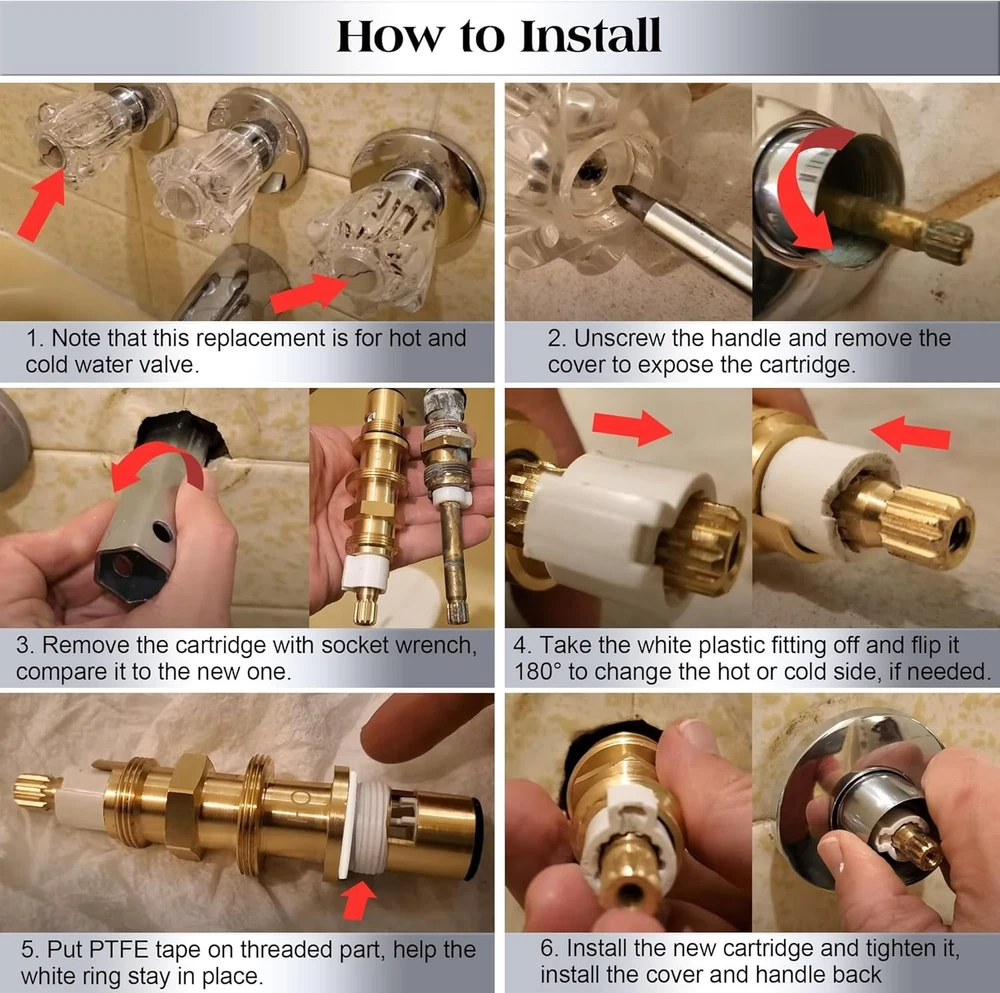 How to Install

1. Note that this replacement is for hot and cold water valve.

2. Unscrew the handle and remove the cover to expose the cartridge.

3. Remove the cartridge with socket wrench, compare it to the new one.

4. Take the white plastic fitting off and flip it 180° to change the hot or cold side, if needed.

5. Put PTFE tape on threaded part, help the white ring stay in place.

6. Install the new cartridge and tighten it, install the cover and handle back