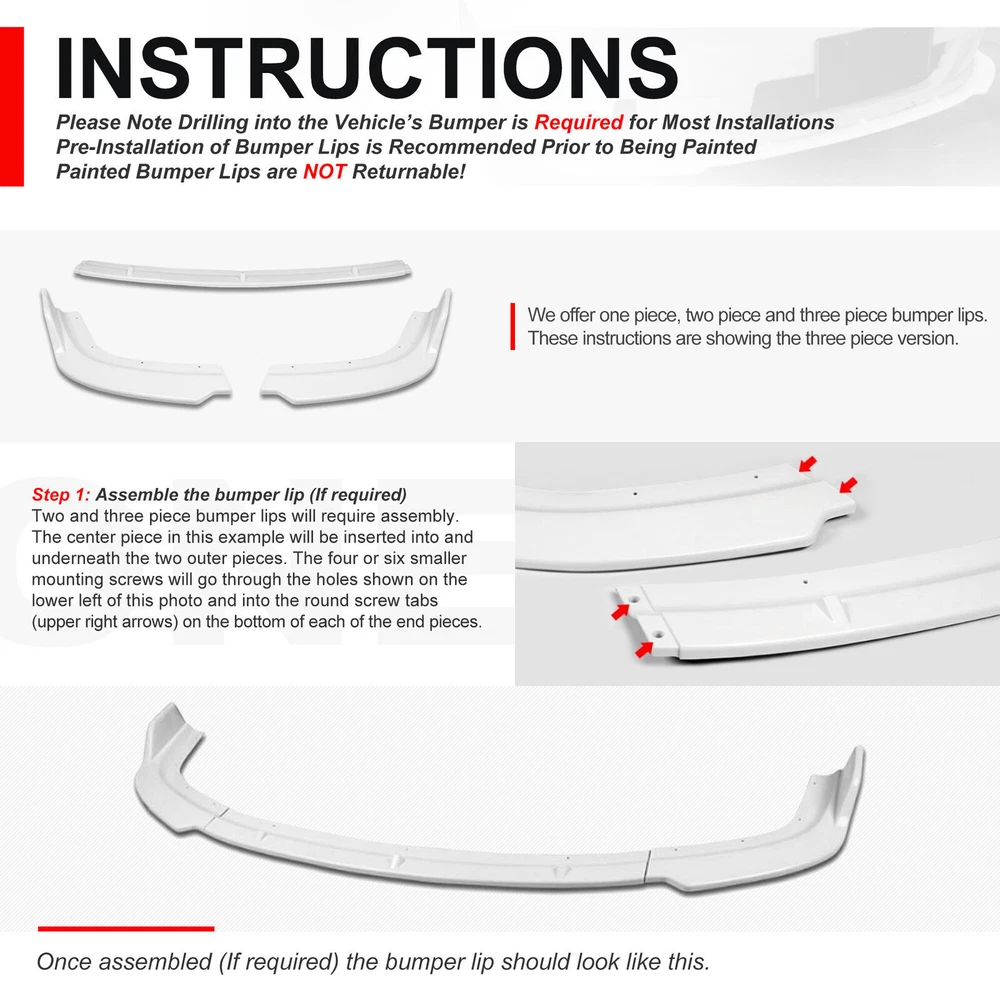 INSTRUCTIONS

Please Note Drilling into the Vehicle's Bumper is Required for Most Installations
Pre-Installation of Bumper Lips is Recommended Prior to Being Painted
Painted Bumper Lips are NOT Returnable!

We offer one piece, two piece and three piece bumper lips. These instructions are showing the three piece version.

Step 1: Assemble the bumper lip (If required)
Two and three piece bumper lips will require assembly. The center piece in this example will be inserted into and underneath the two outer pieces. The four or six smaller mounting screws will go through the holes shown on the lower left of this photo and into the round screw tabs (upper right arrows) on the bottom of each of the end pieces.

Once assembled (If required) the bumper lip should look like this.