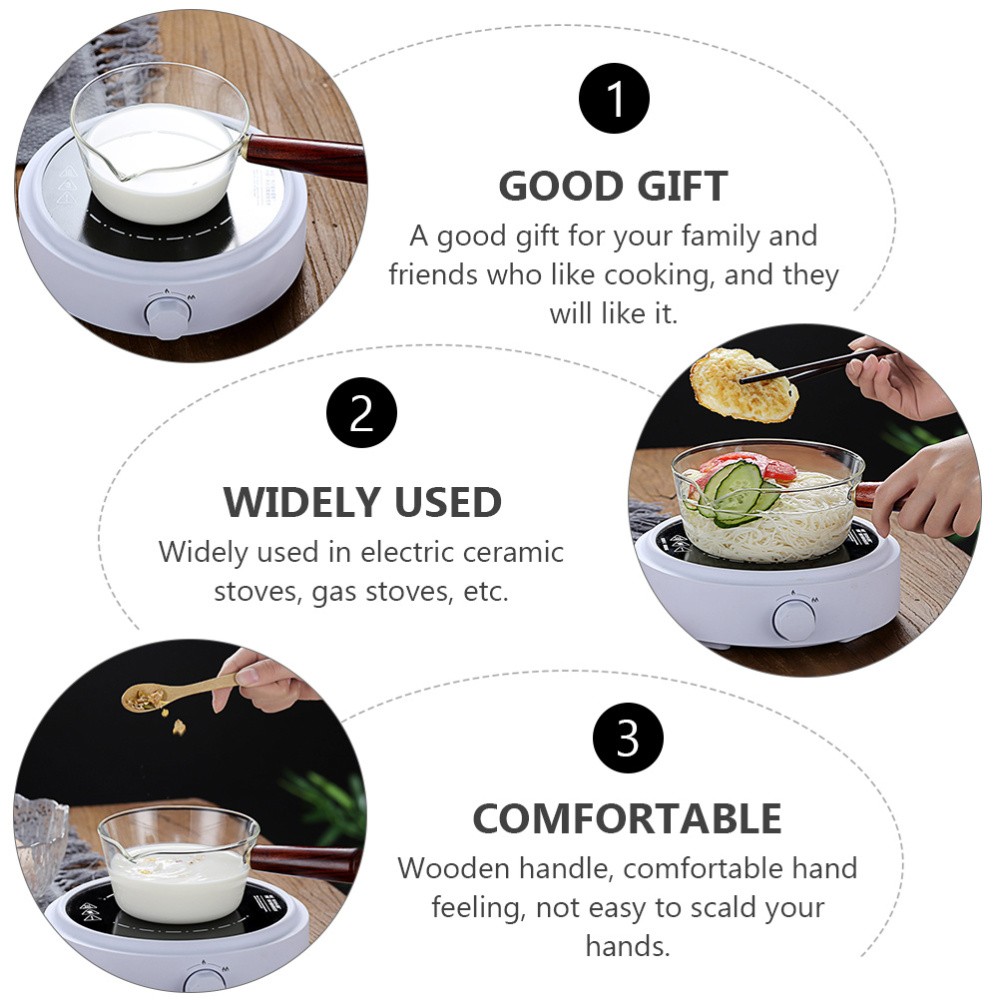 1

GOOD GIFT

A good gift for your family and friends who like cooking, and they will like it.

2

WIDELY USED

Widely used in electric ceramic stoves, gas stoves, etc.

3

COMFORTABLE

Wooden handle, comfortable hand feeling, not easy to scald your hands.