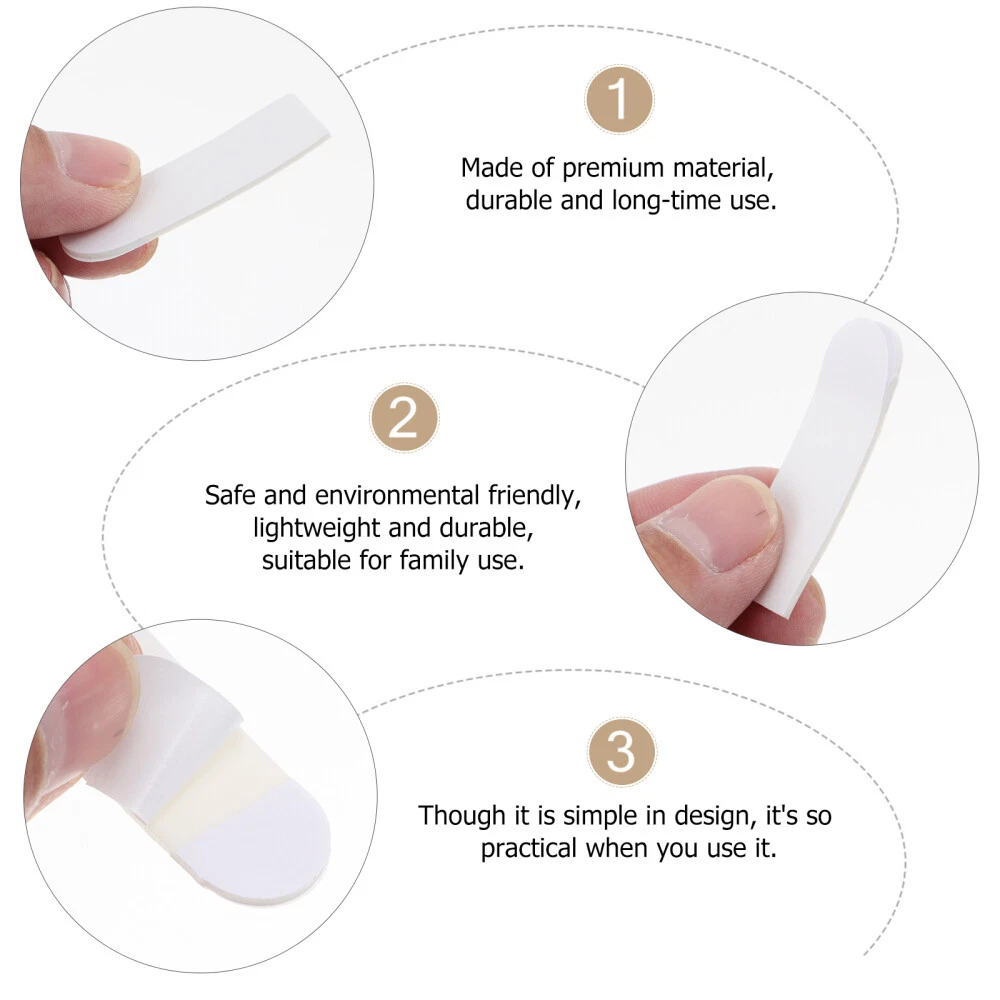 1

Made of premium material, durable and long-time use.

2

Safe and environmental friendly, lightweight and durable, suitable for family use.

3

Though it is simple in design, it's so practical when you use it.