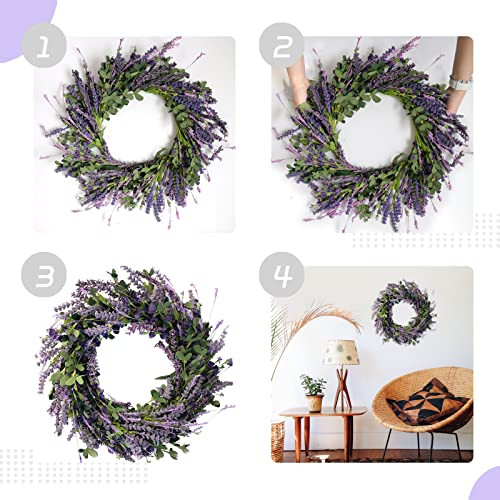 1

2

3

4