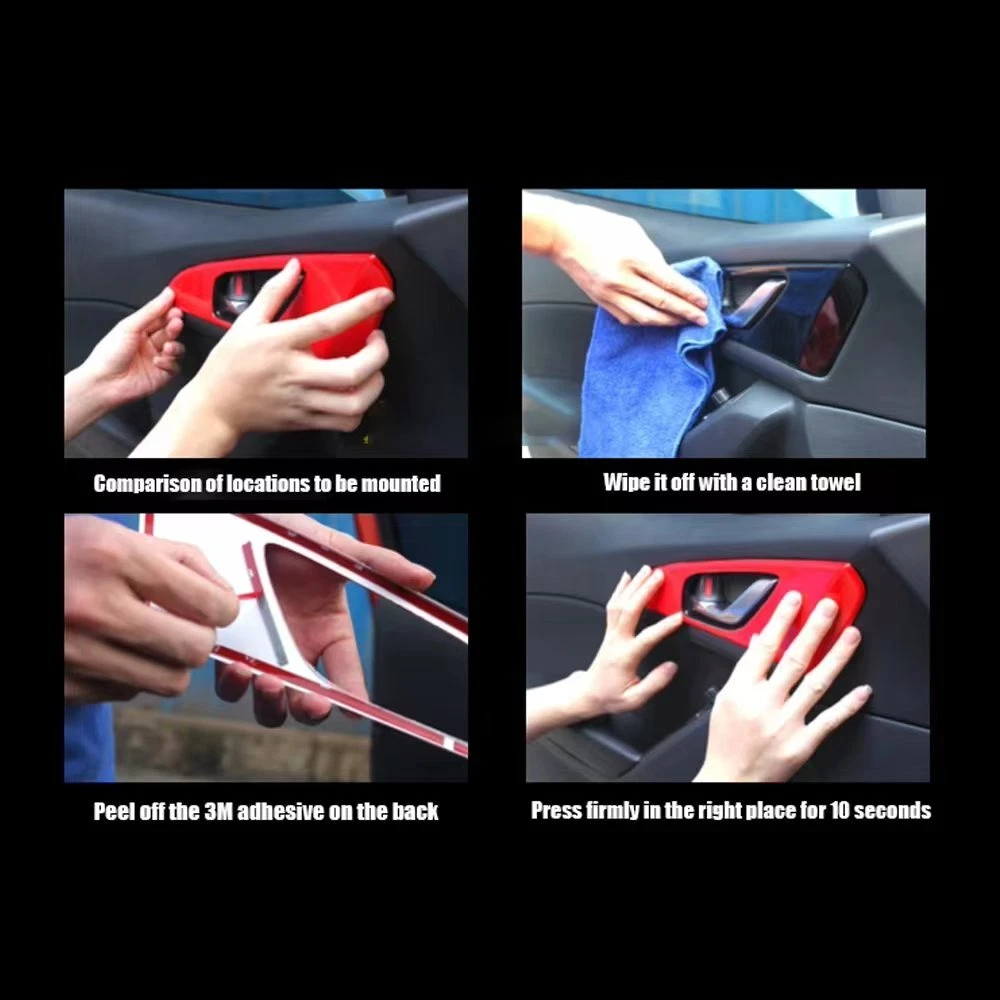 Comparison of locations to be mounted

Wipe it off with a clean towel

Peel off the 3M adhesive on the back

Press firmly in the right place for 10 seconds