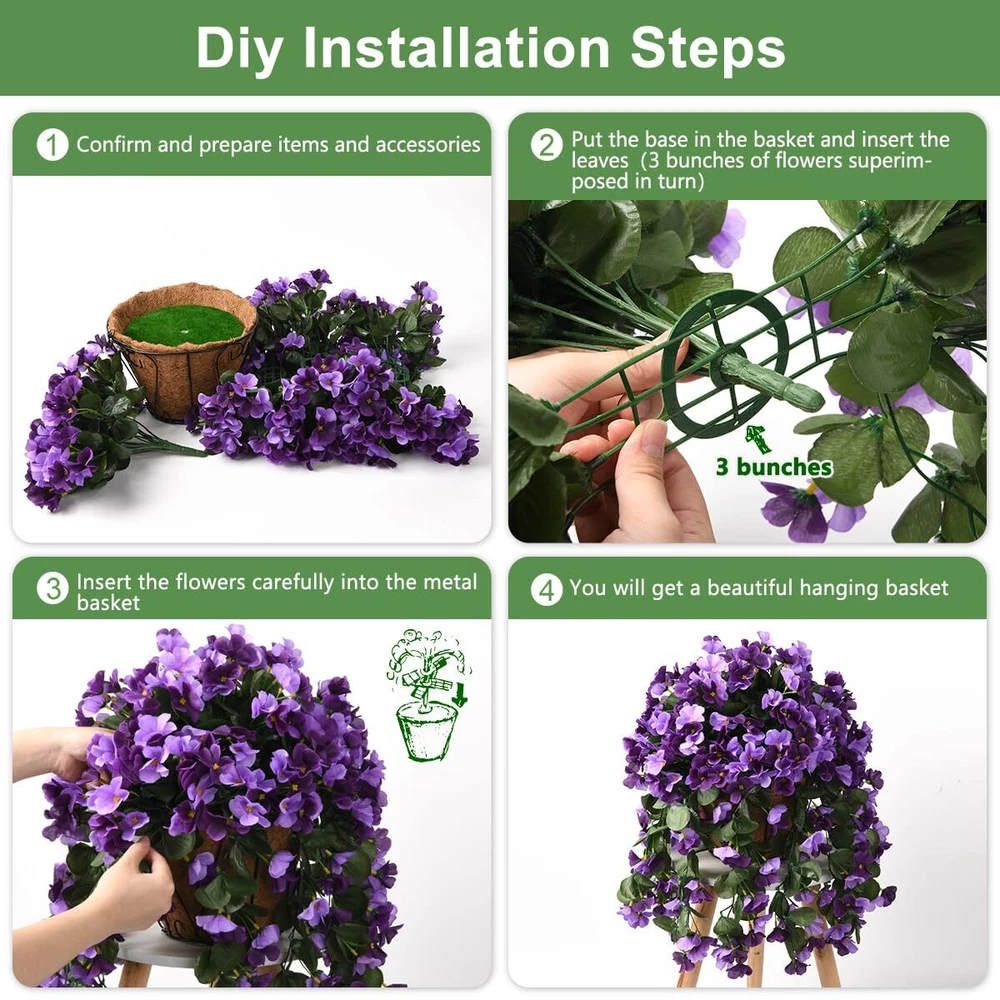 Diy Installation Steps

1 Confirm and prepare items and accessories

2 Put the base in the basket and insert the leaves (3 bunches of flowers superimposed in turn)

3 bunches

3 Insert the flowers carefully into the metal basket

4 You will get a beautiful hanging basket