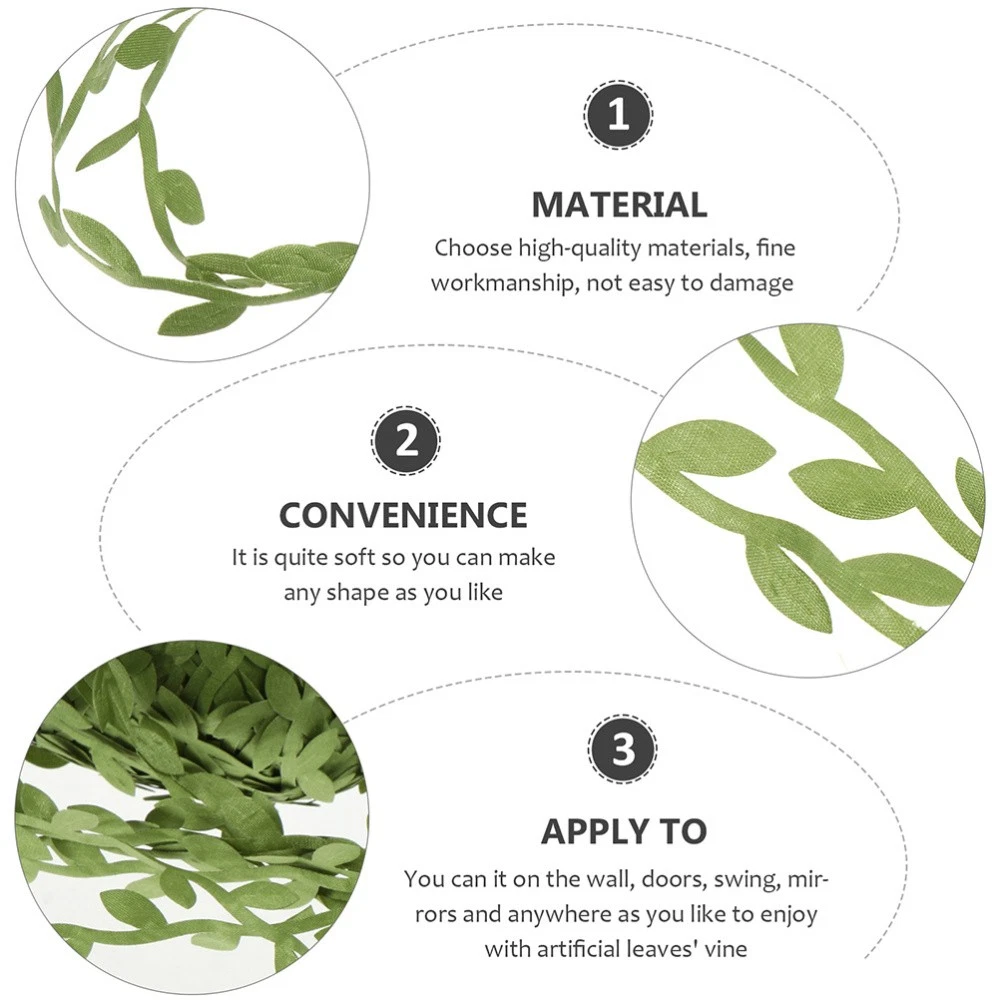 1

MATERIAL

Choose high-quality materials, fine workmanship, not easy to damage

2

CONVENIENCE

It is quite soft so you can make any shape as you like

3

APPLY TO

You can it on the wall, doors, swing, mirrors and anywhere as you like to enjoy with artificial leaves' vine