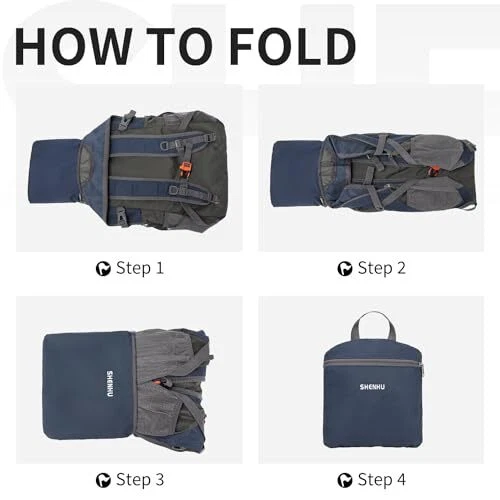 HOW TO FOLD

Step 1

Step 2

SHENHU

Step 3

SHENHU

Step 4