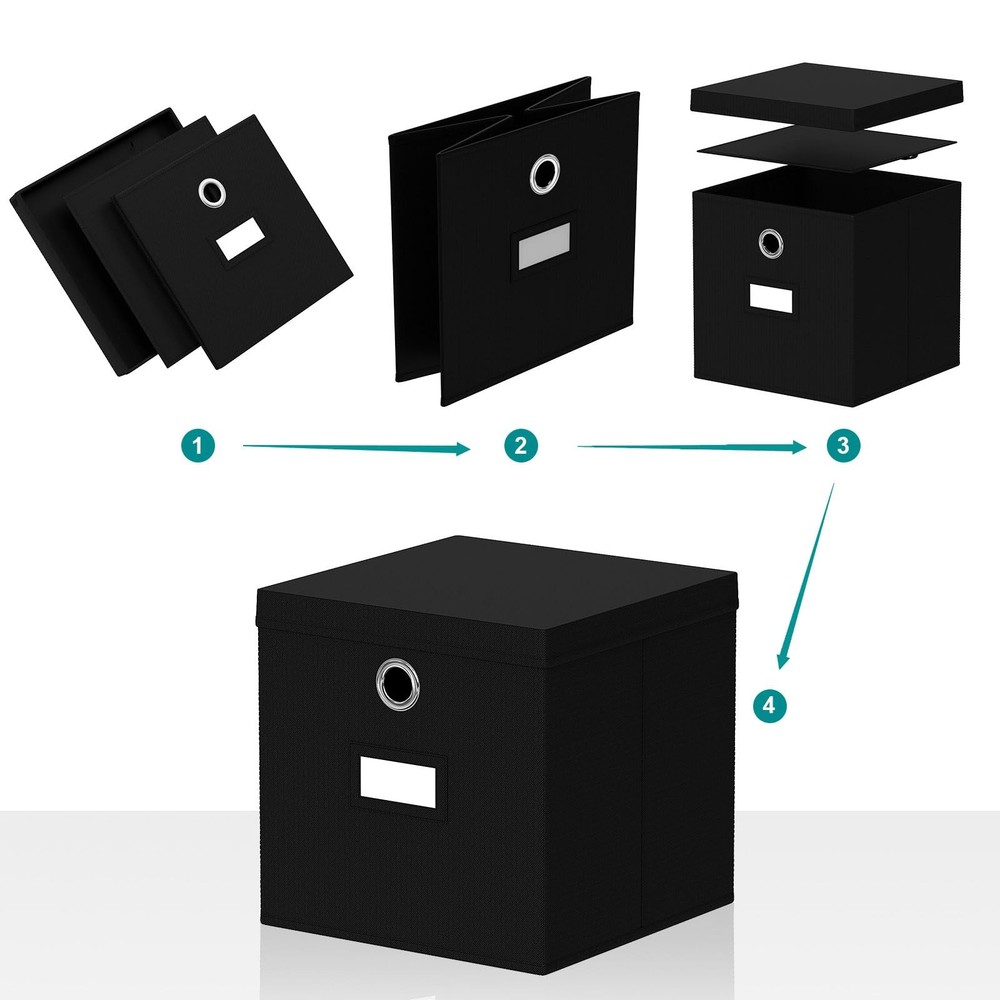 1
2
3
4