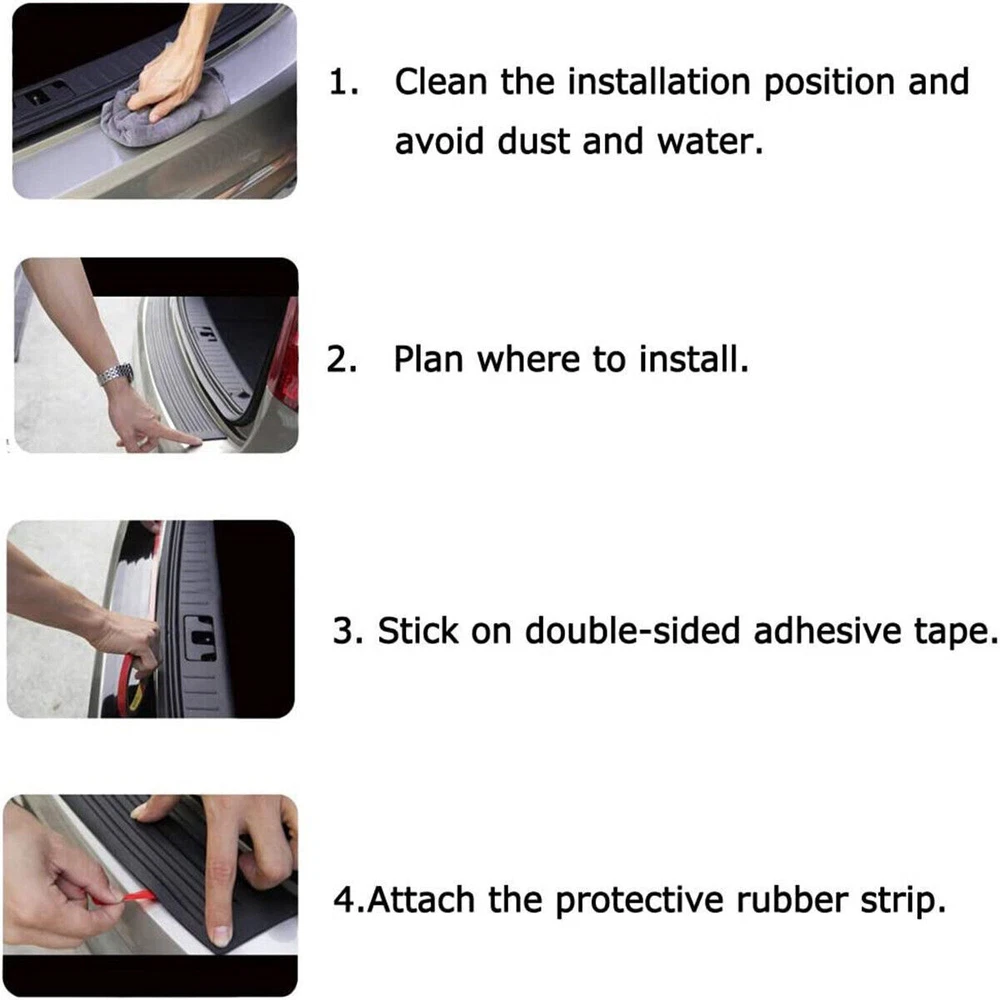 1. Clean the installation position and avoid dust and water.

2. Plan where to install.

3. Stick on double-sided adhesive tape.

4.Attach the protective rubber strip.