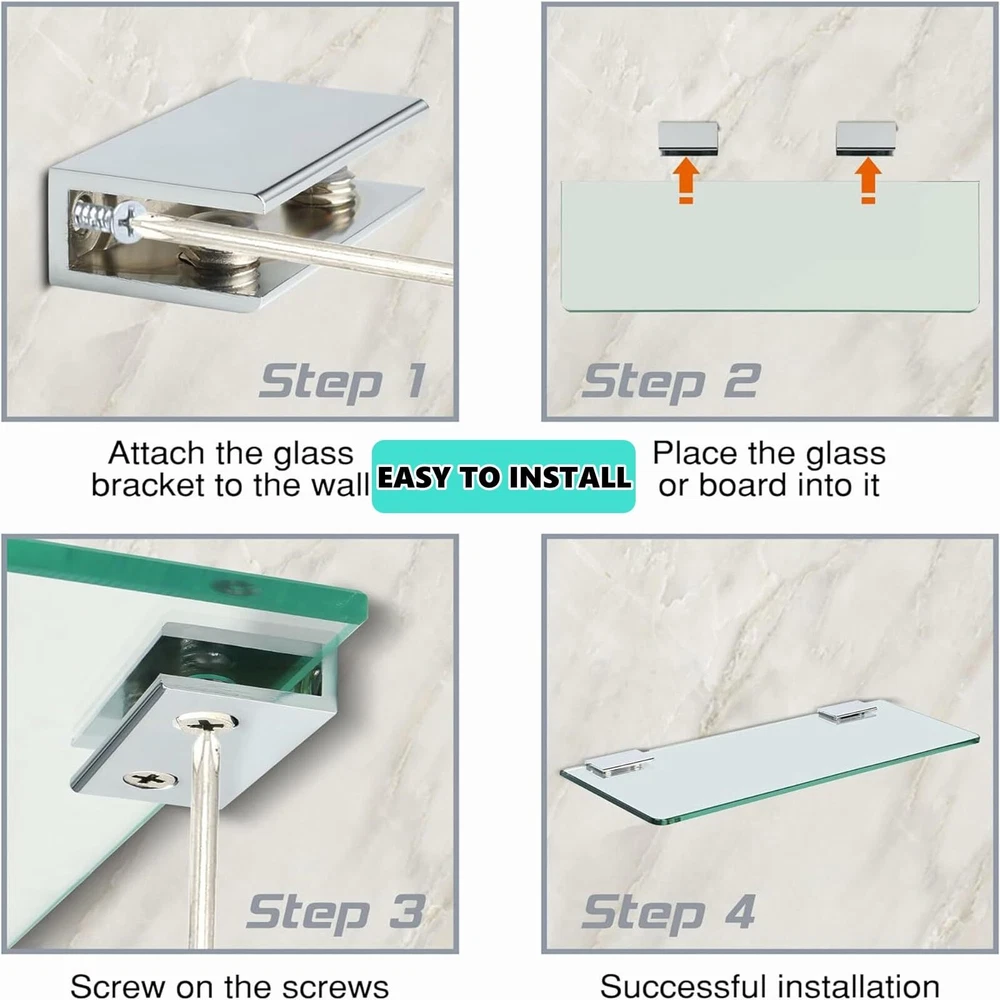 Step 1

Step 2

Attach the glass bracket to the wall

EASY TO INSTALL

Place the glass or board into it

Step 3

Step 4

Screw on the screws

Successful installation