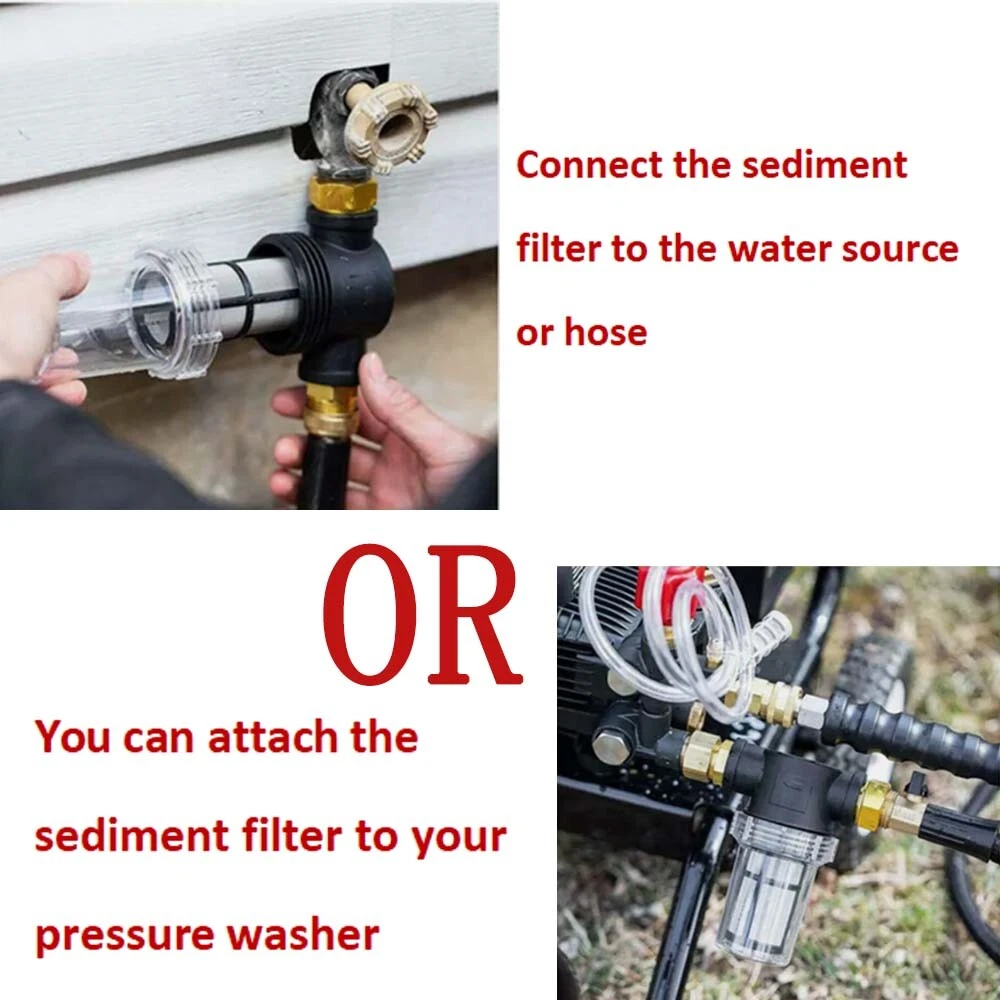 Connect the sediment filter to the water source or hose

OR

You can attach the sediment filter to your pressure washer